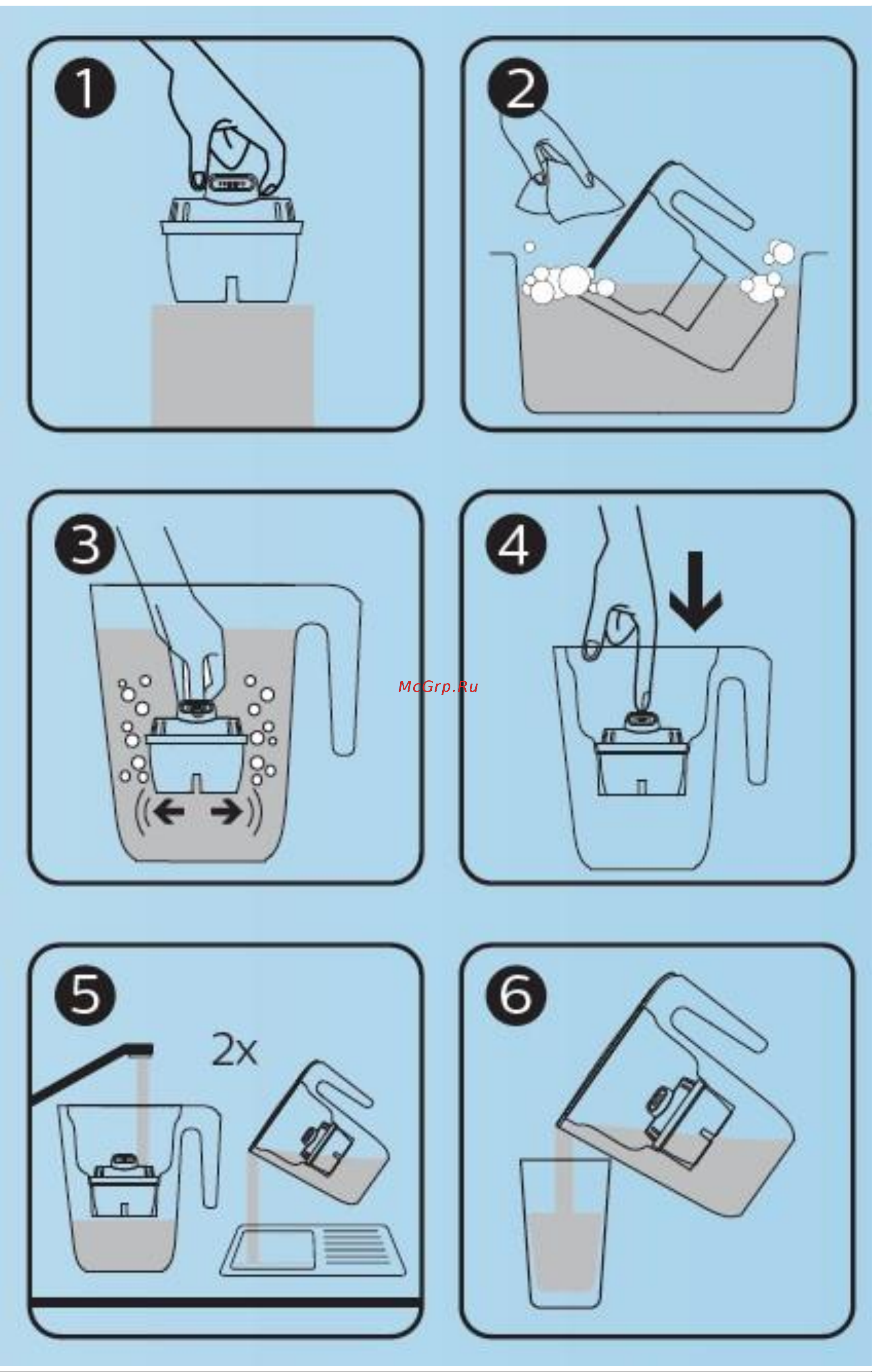 1

2

3

McGrp.Ru

4

5

2x

6