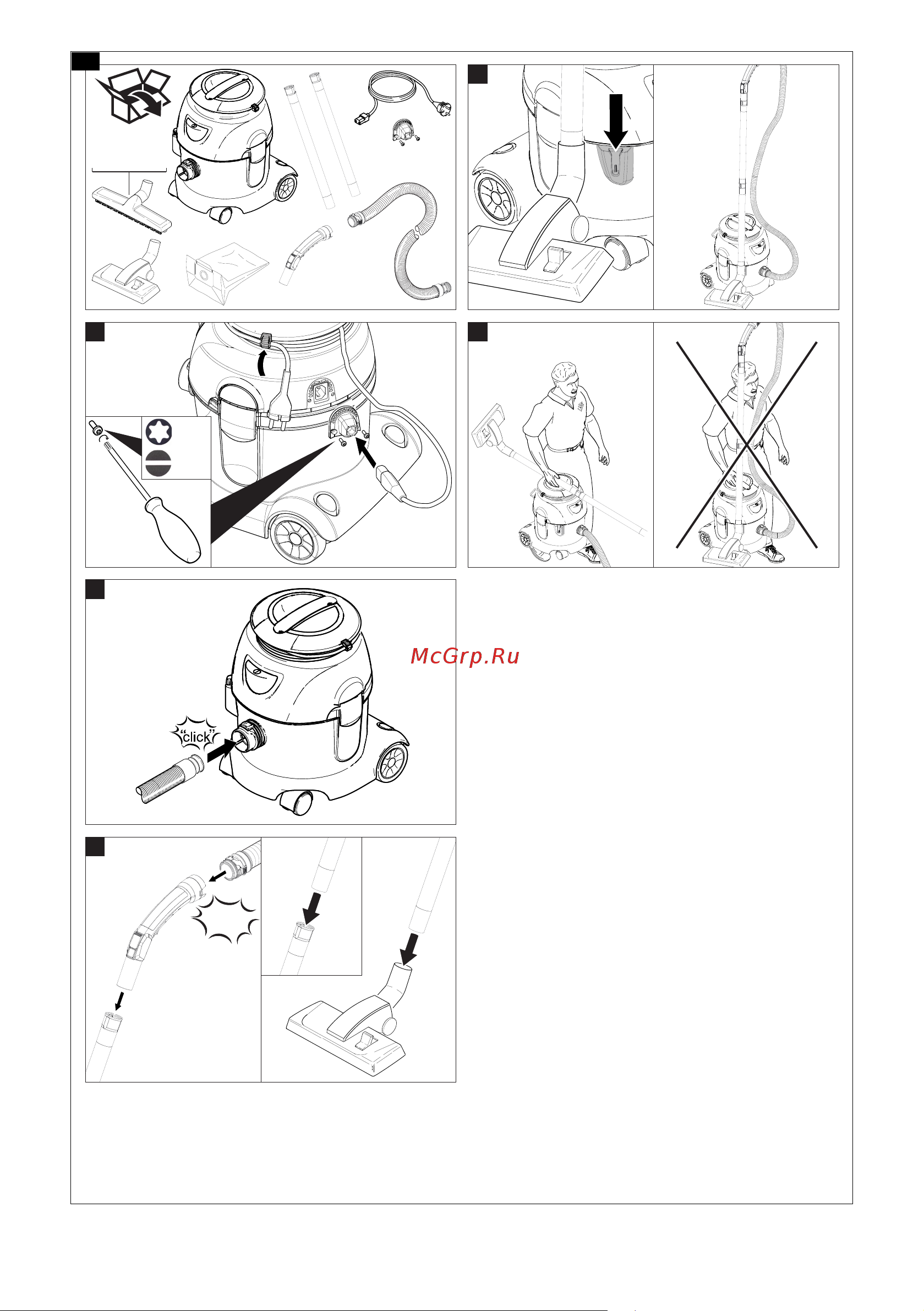 McGrp.Ru

"click"