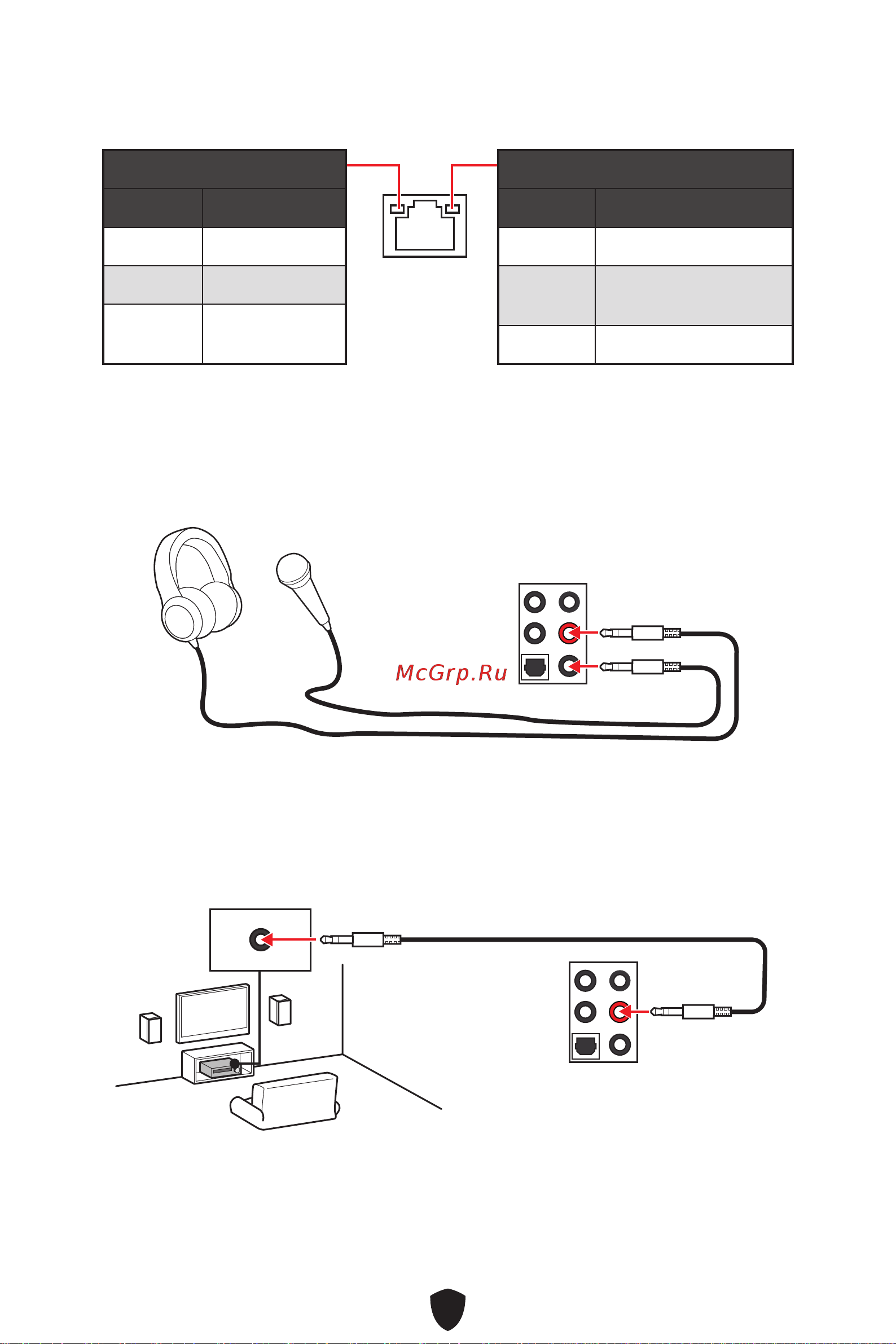 McGrp.Ru