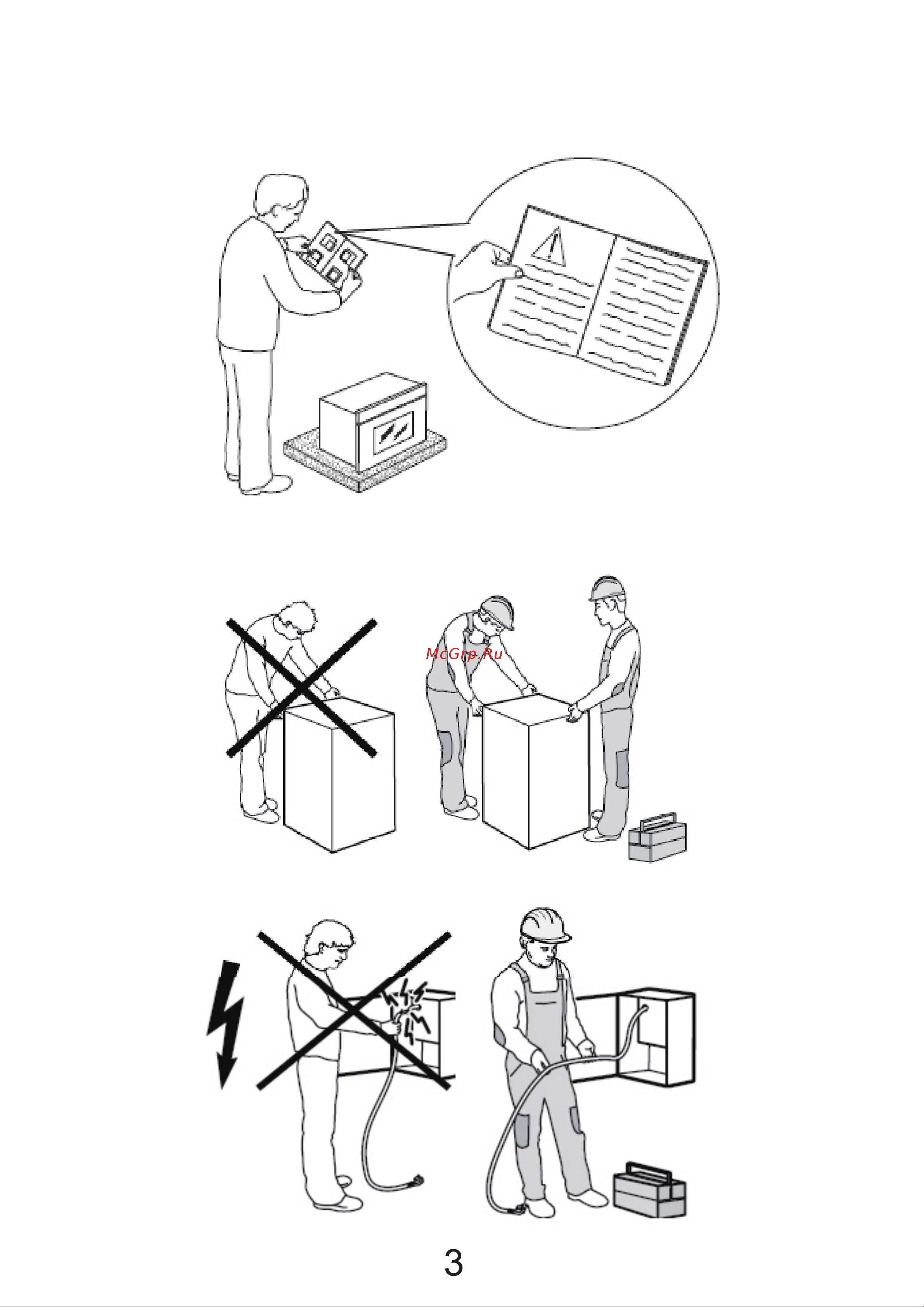 McGrp.Ru

3