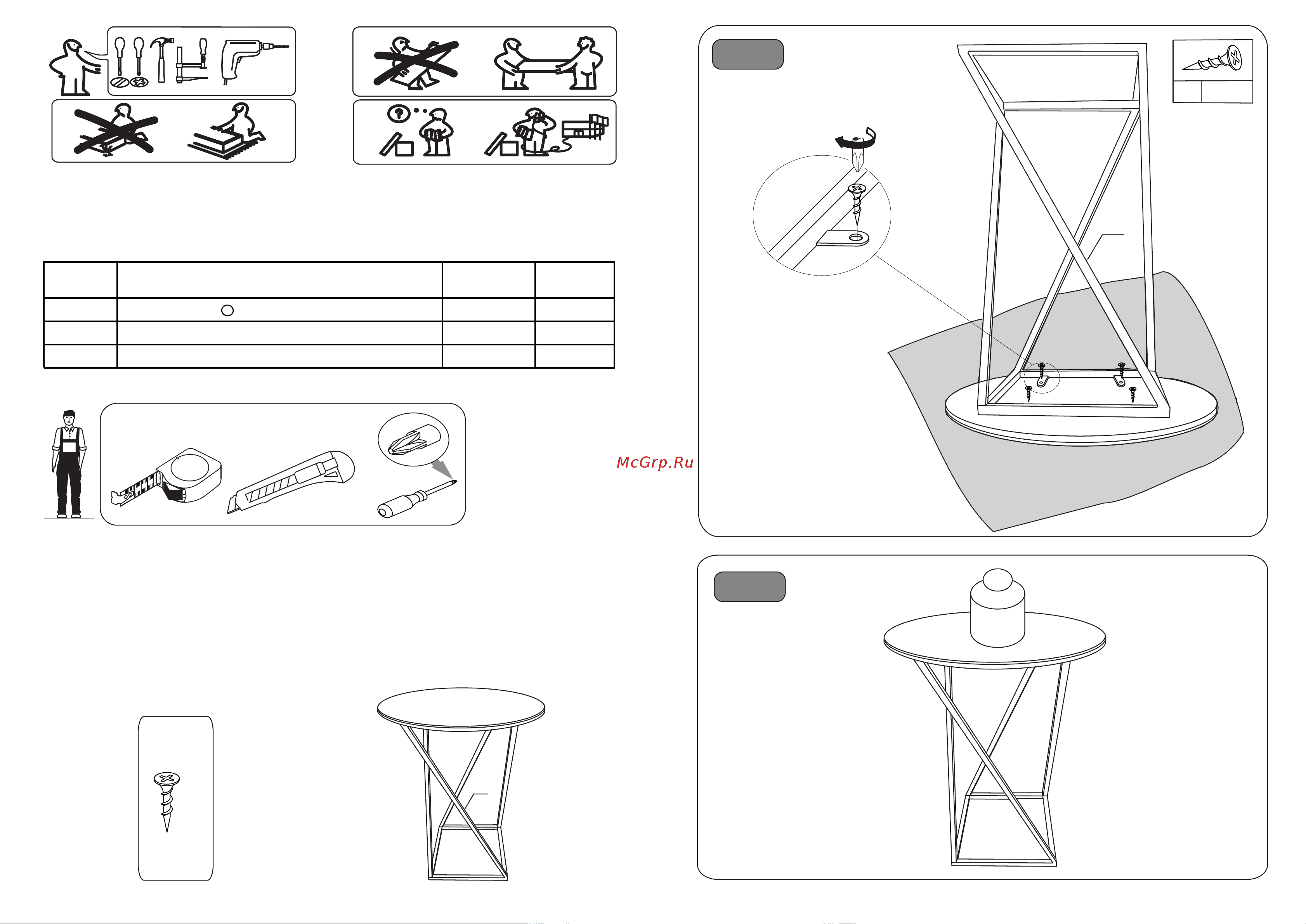 McGrp.Ru