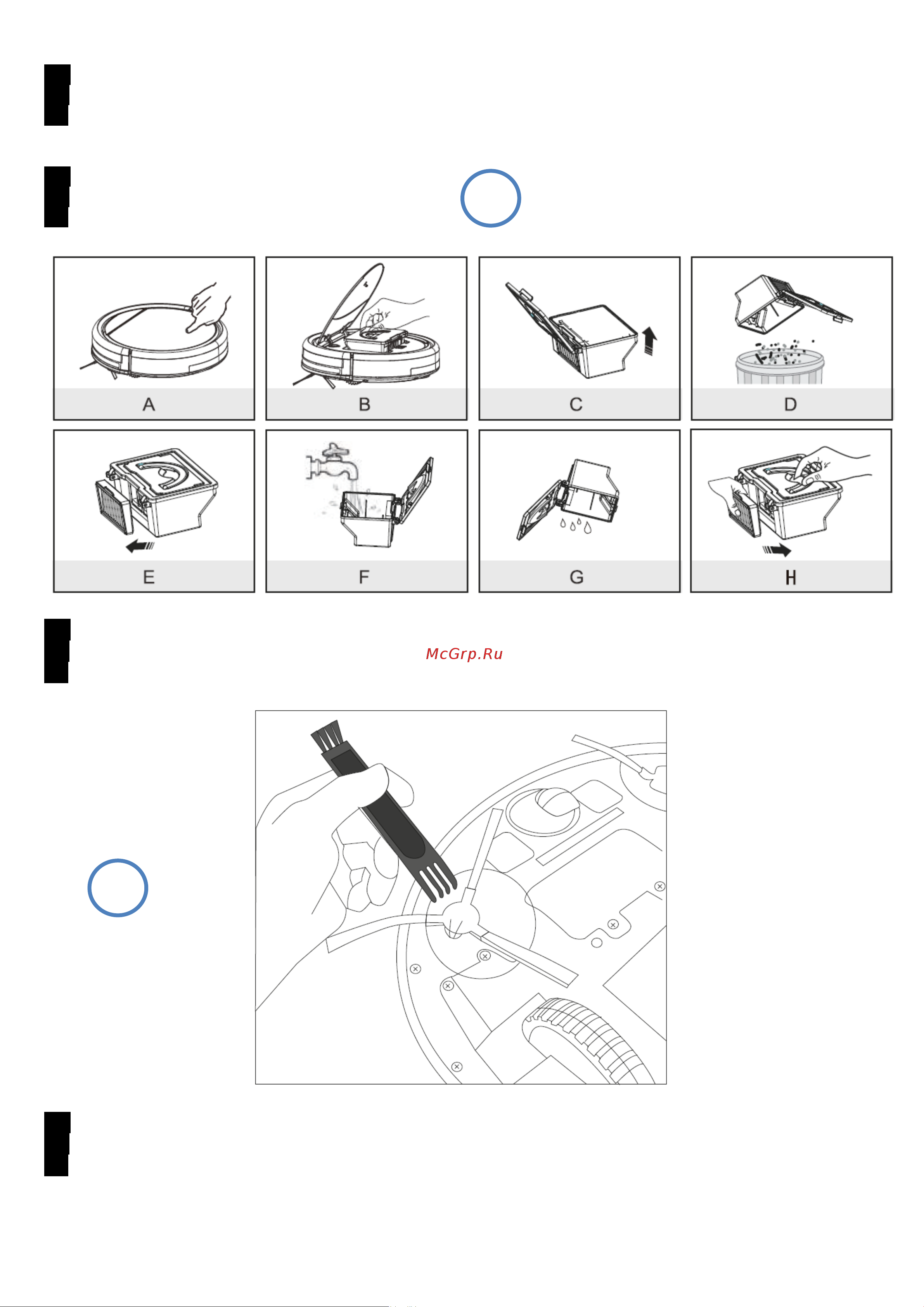 A

B

C

D

E

F

G

H

McGrp.Ru