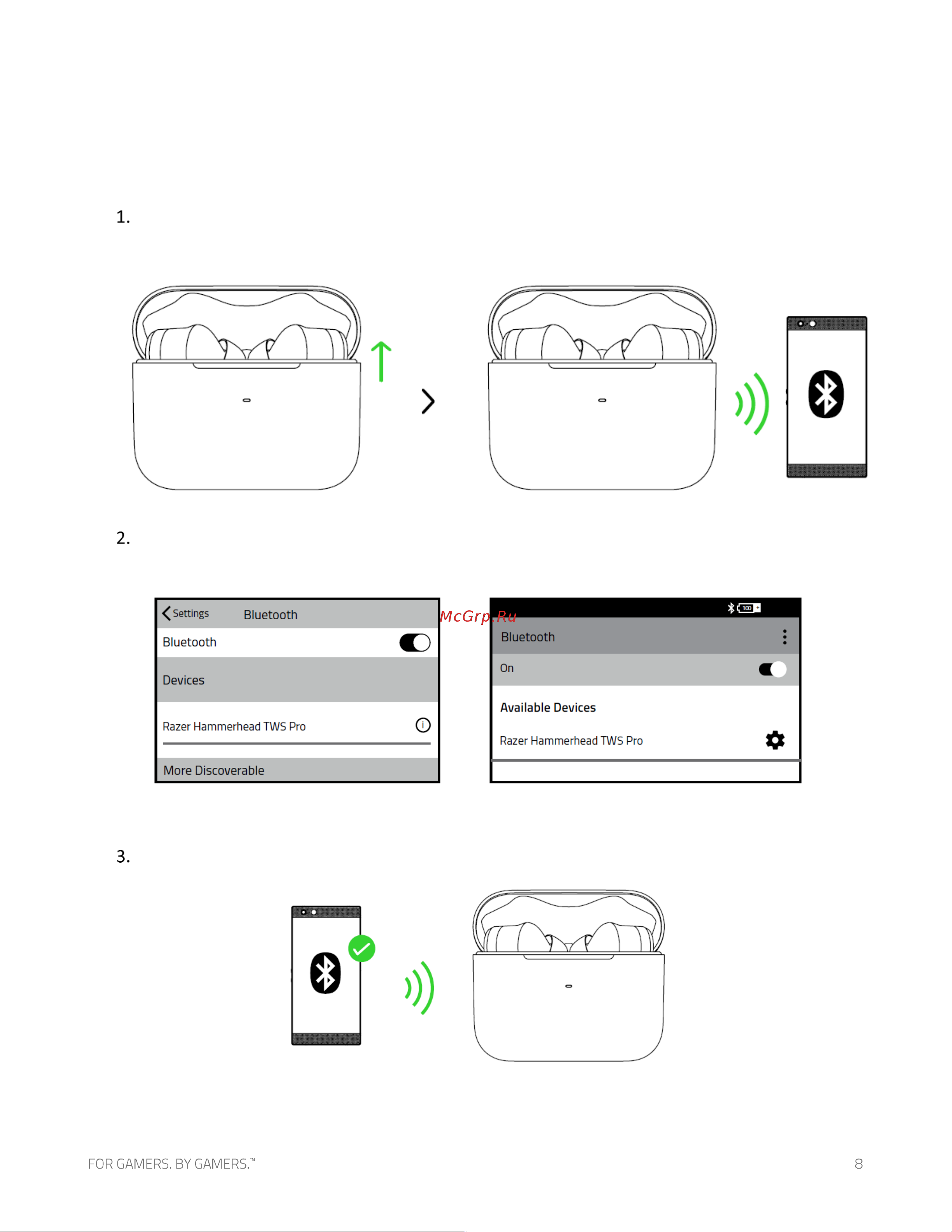 1.

2.

Settings Bluetooth

Bluetooth

Devices

Razer Hammerhead TWS Pro

More Discoverable

McGrp.Ru

100

Bluetooth

On

Available Devices

Razer Hammerhead TWS Pro

3.

FOR GAMERS. BY GAMERS.™

8