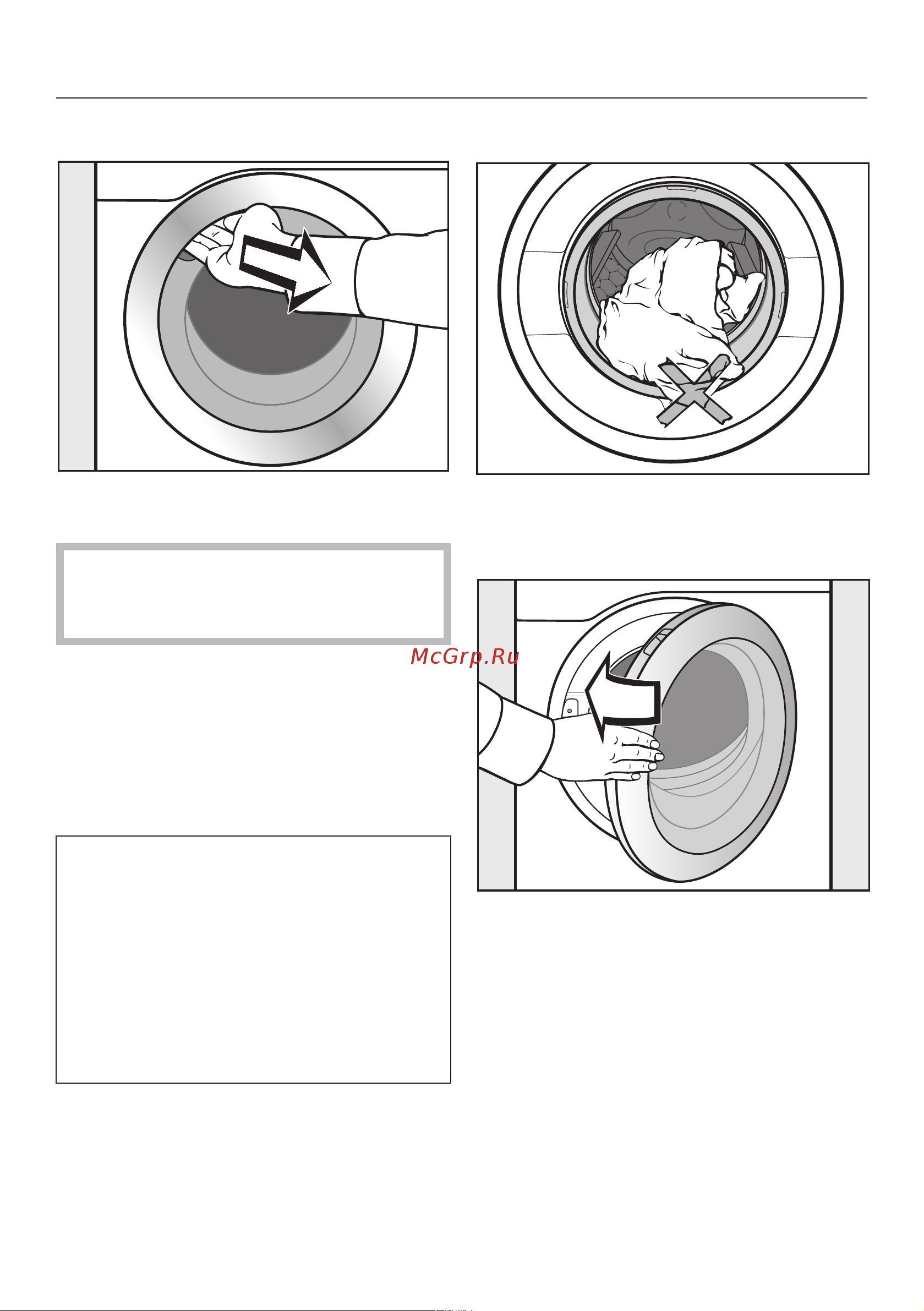 McGrp.Ru