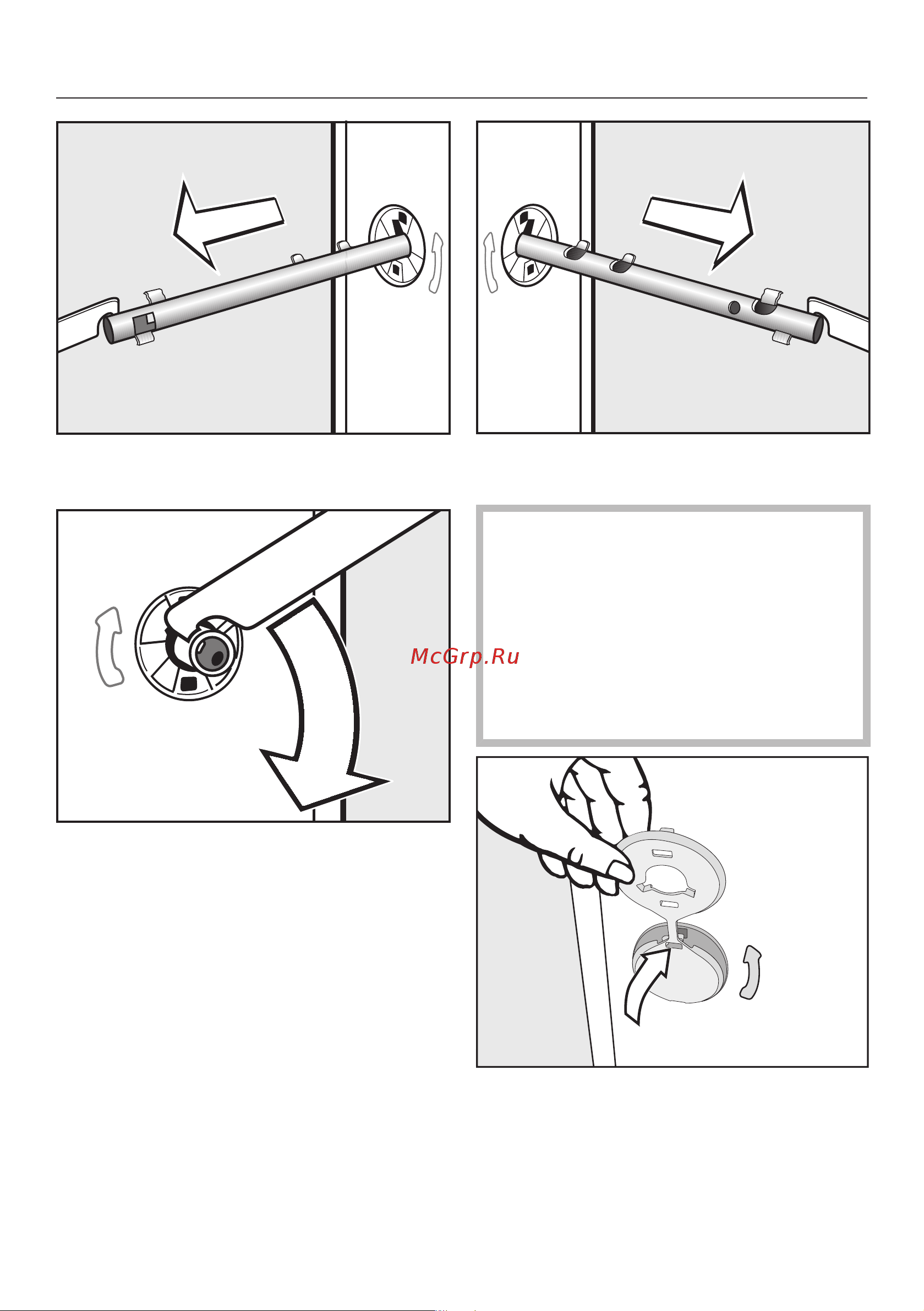 McGrp.Ru