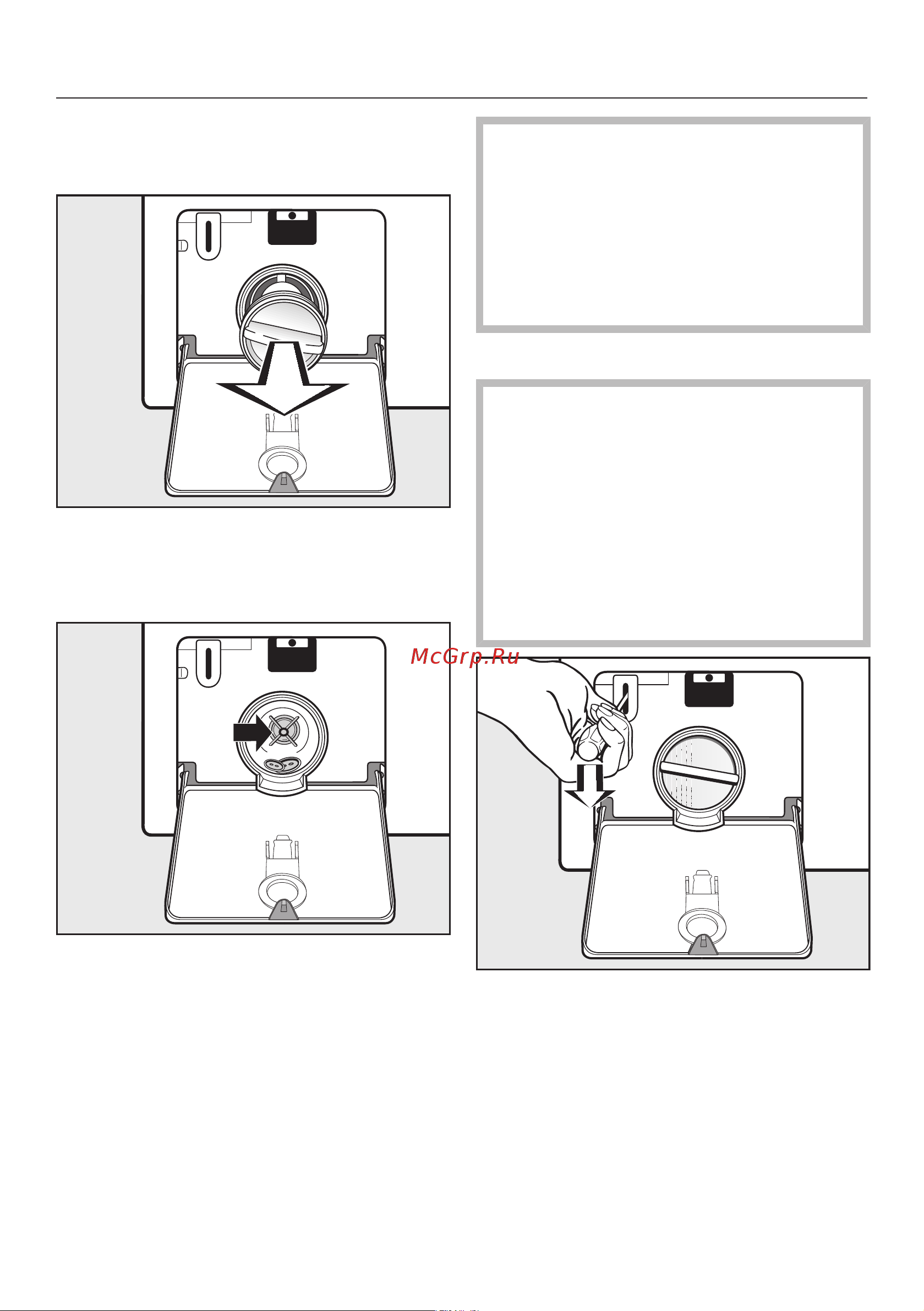 McGrp.Ru