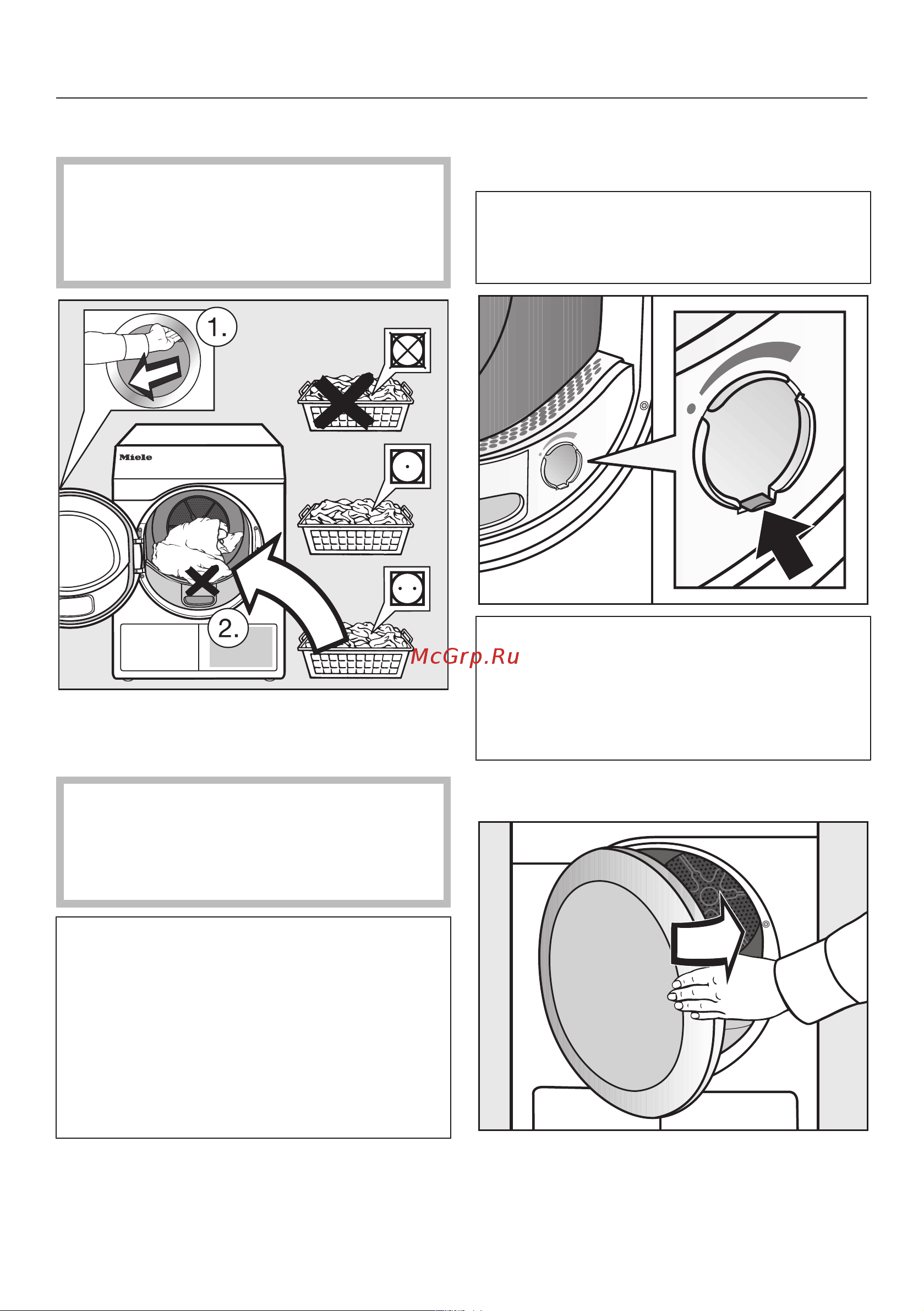 1.

Miele

2.

McGrp.Ru