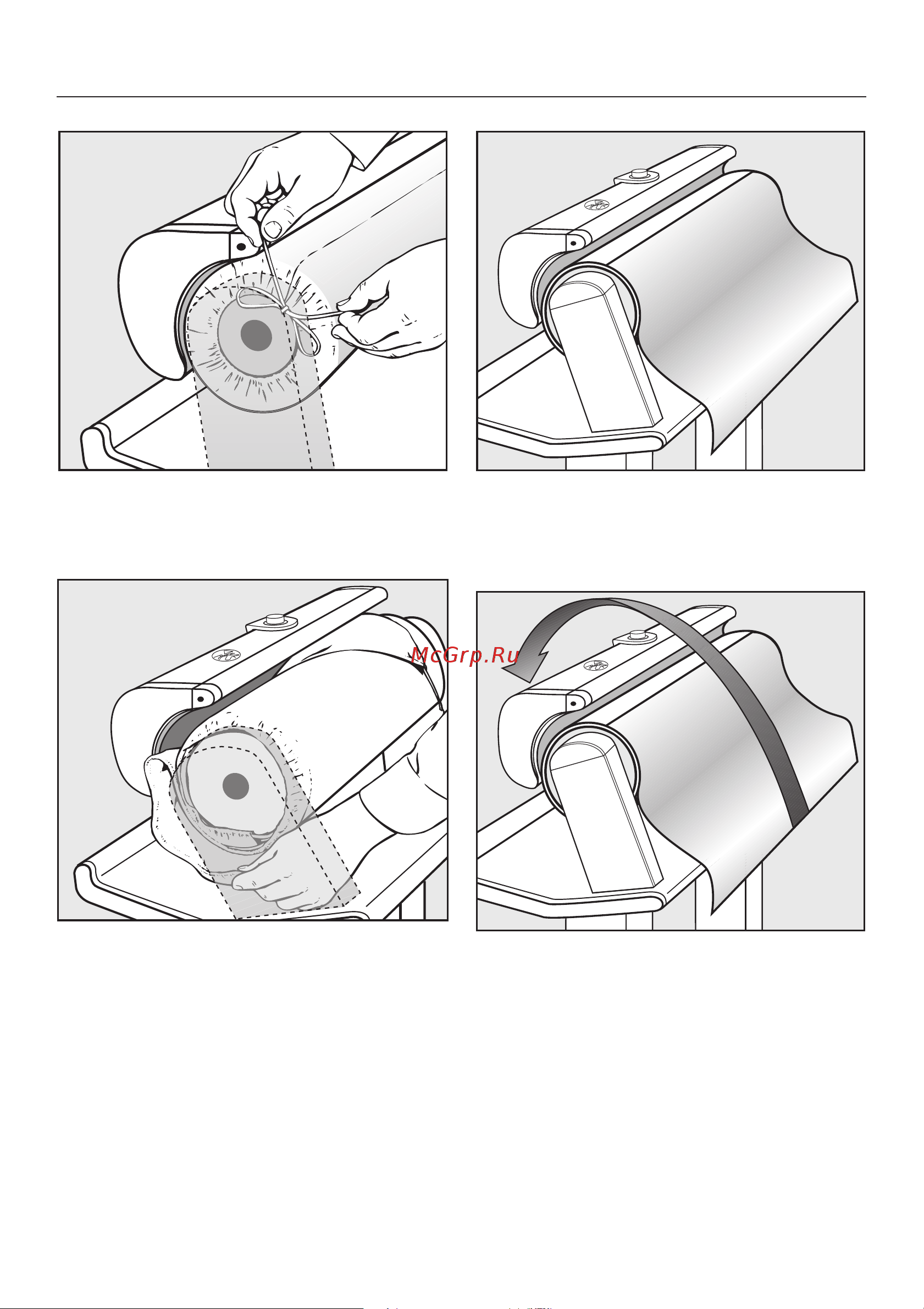 McGrp.Ru