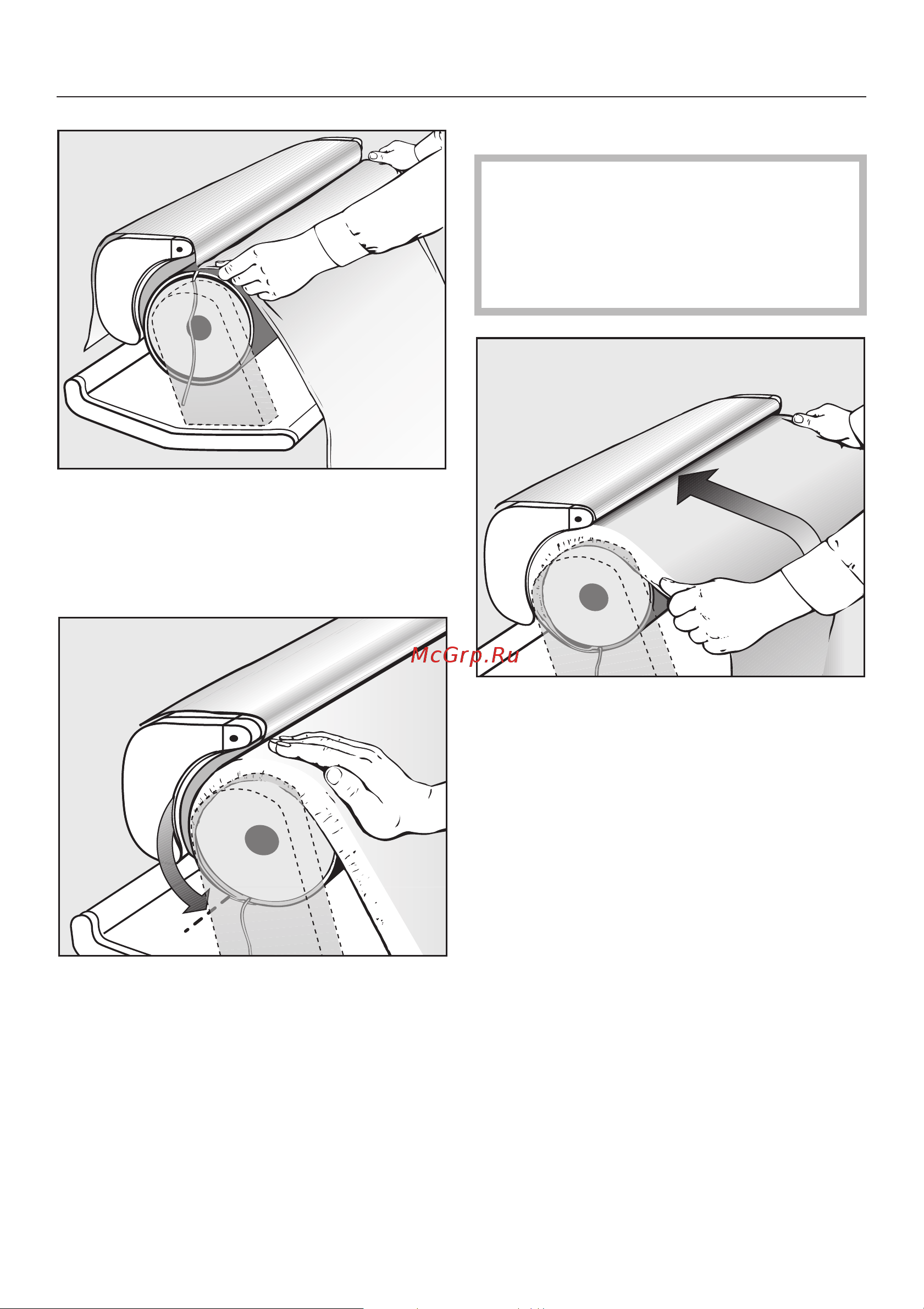 McGrp.Ru