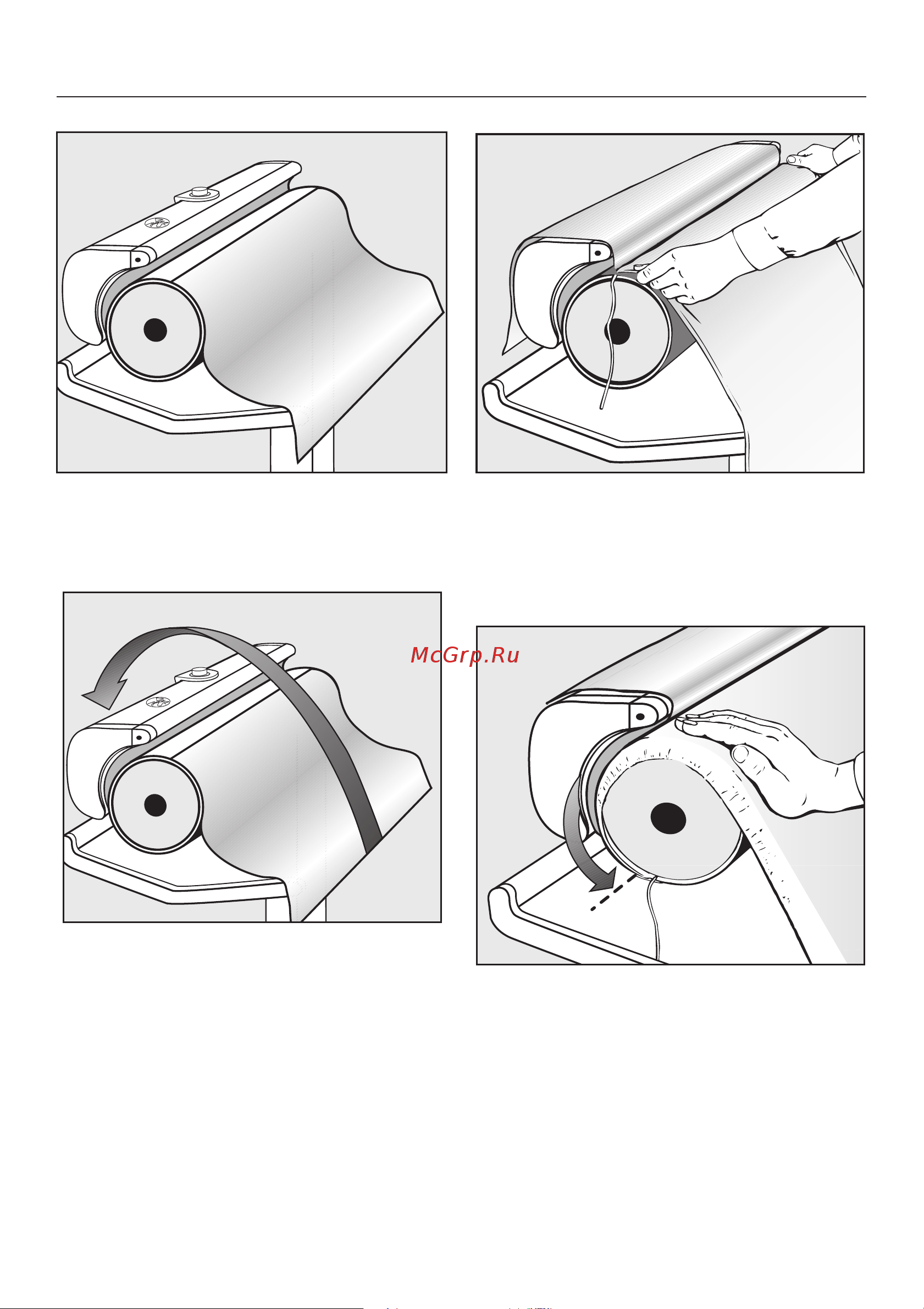 McGrp.Ru