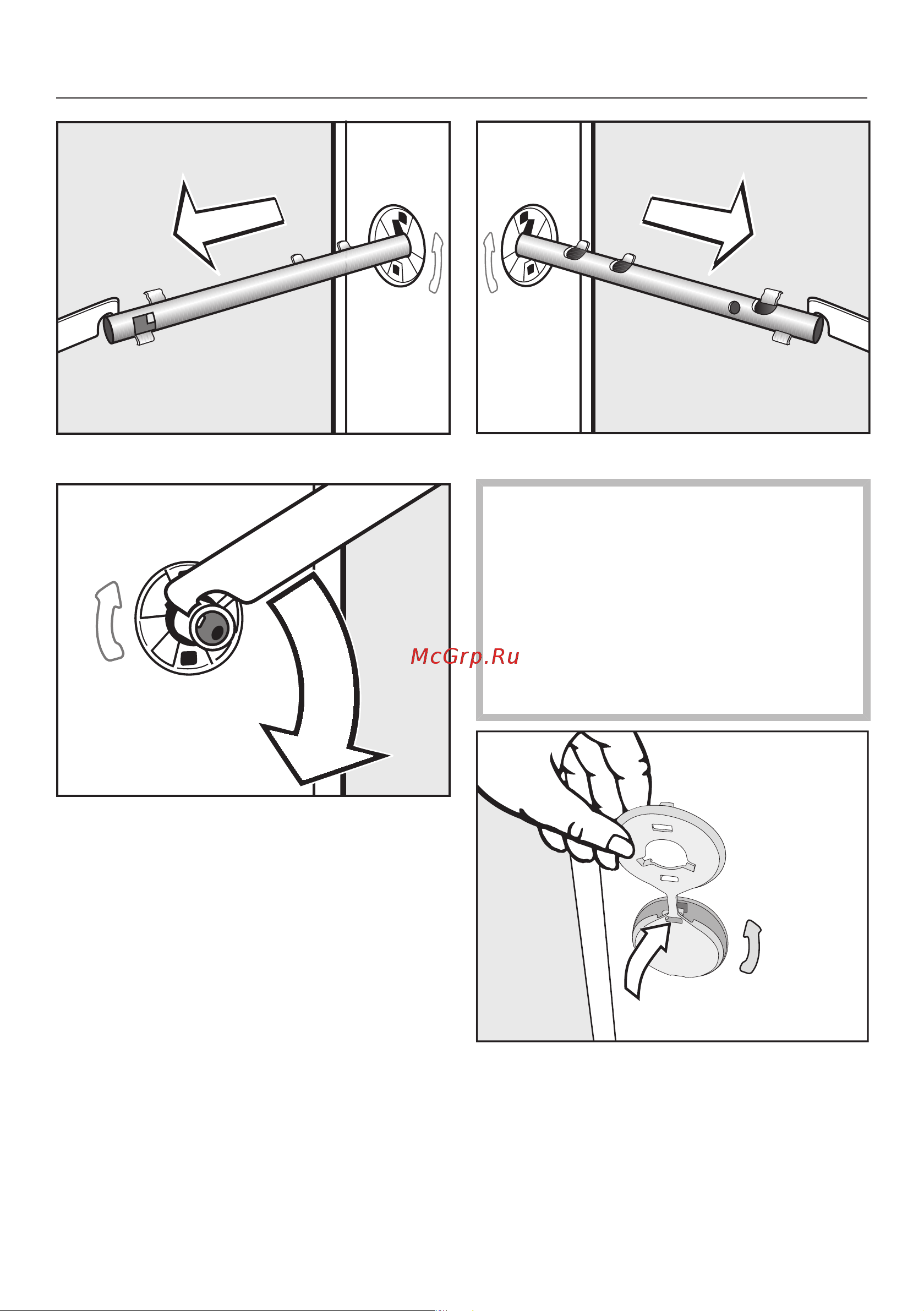 McGrp.Ru