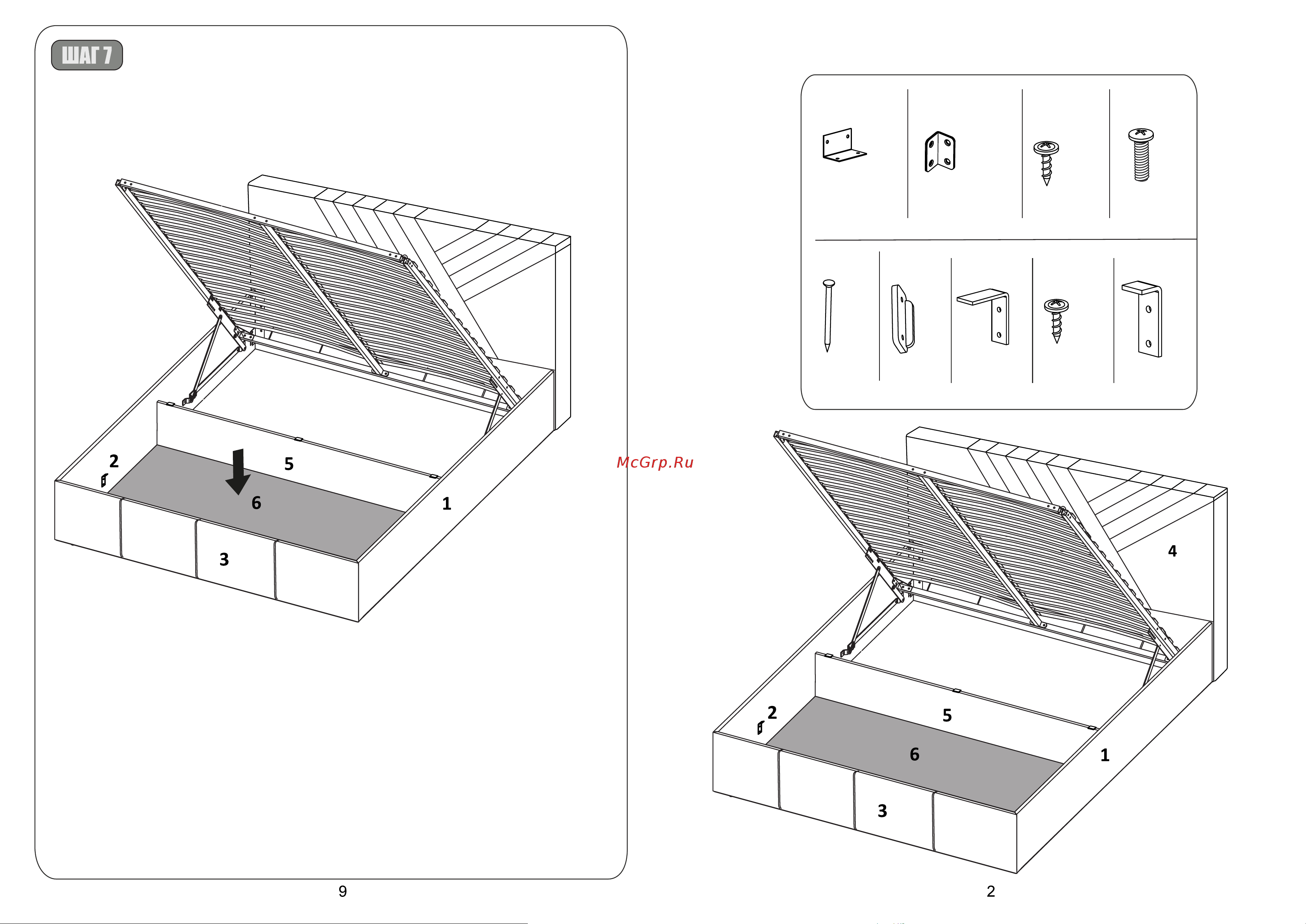 ШАГ 7

2

5

6

1

3

9

McGrp.Ru

4

2

5

6

1

3

2