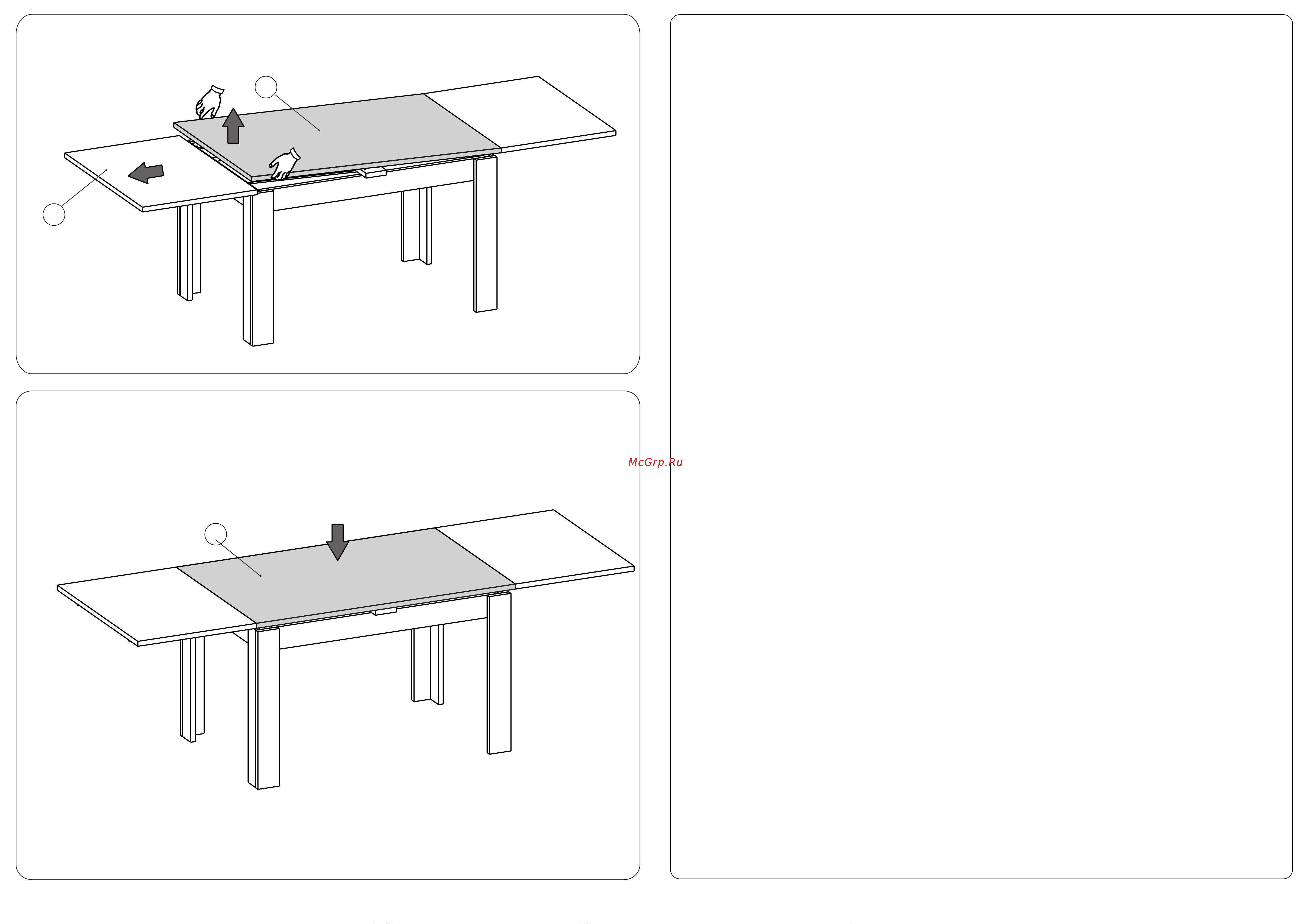 McGrp.Ru