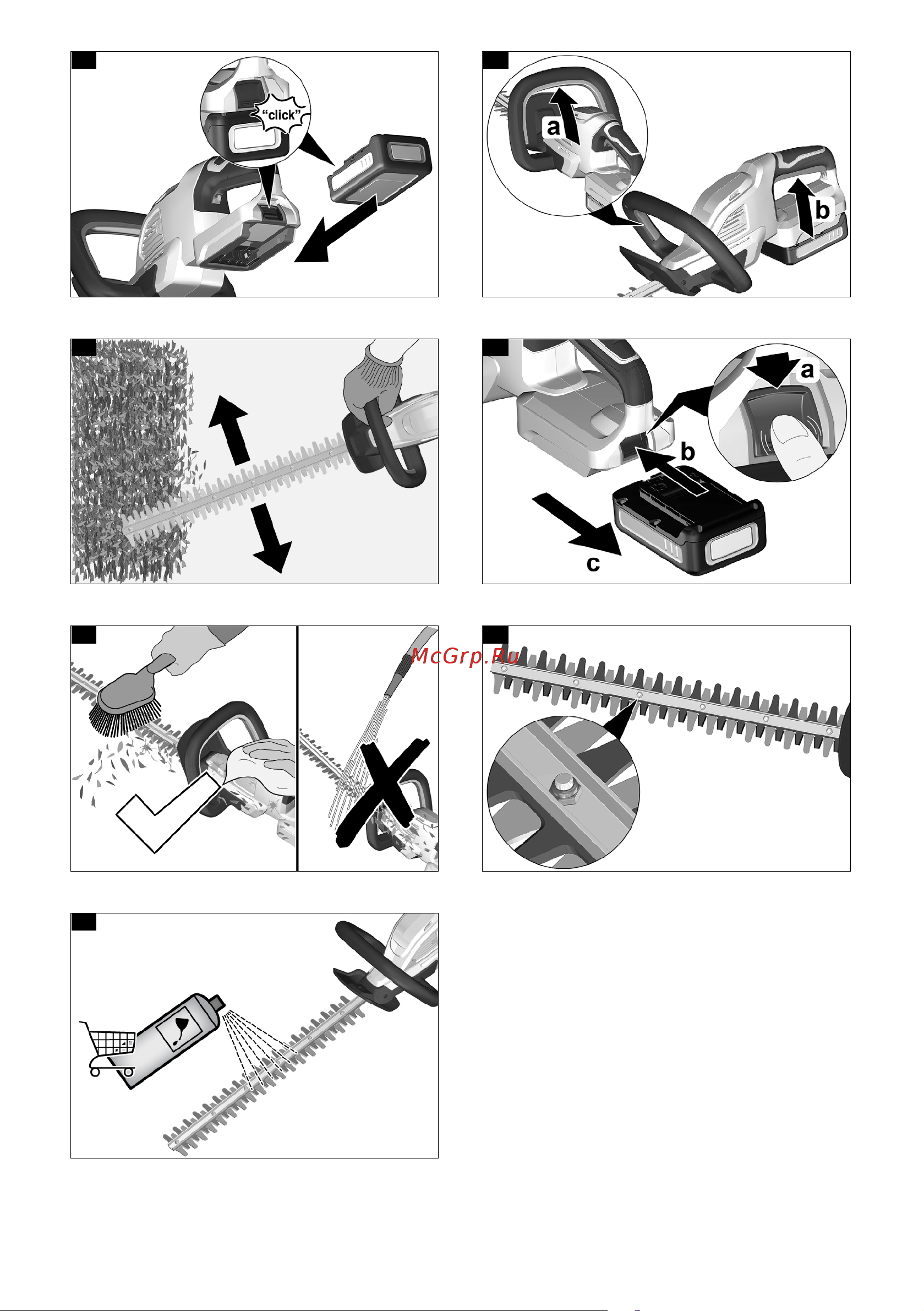 "click"

a

b

a

b

c

McGrp.Ru