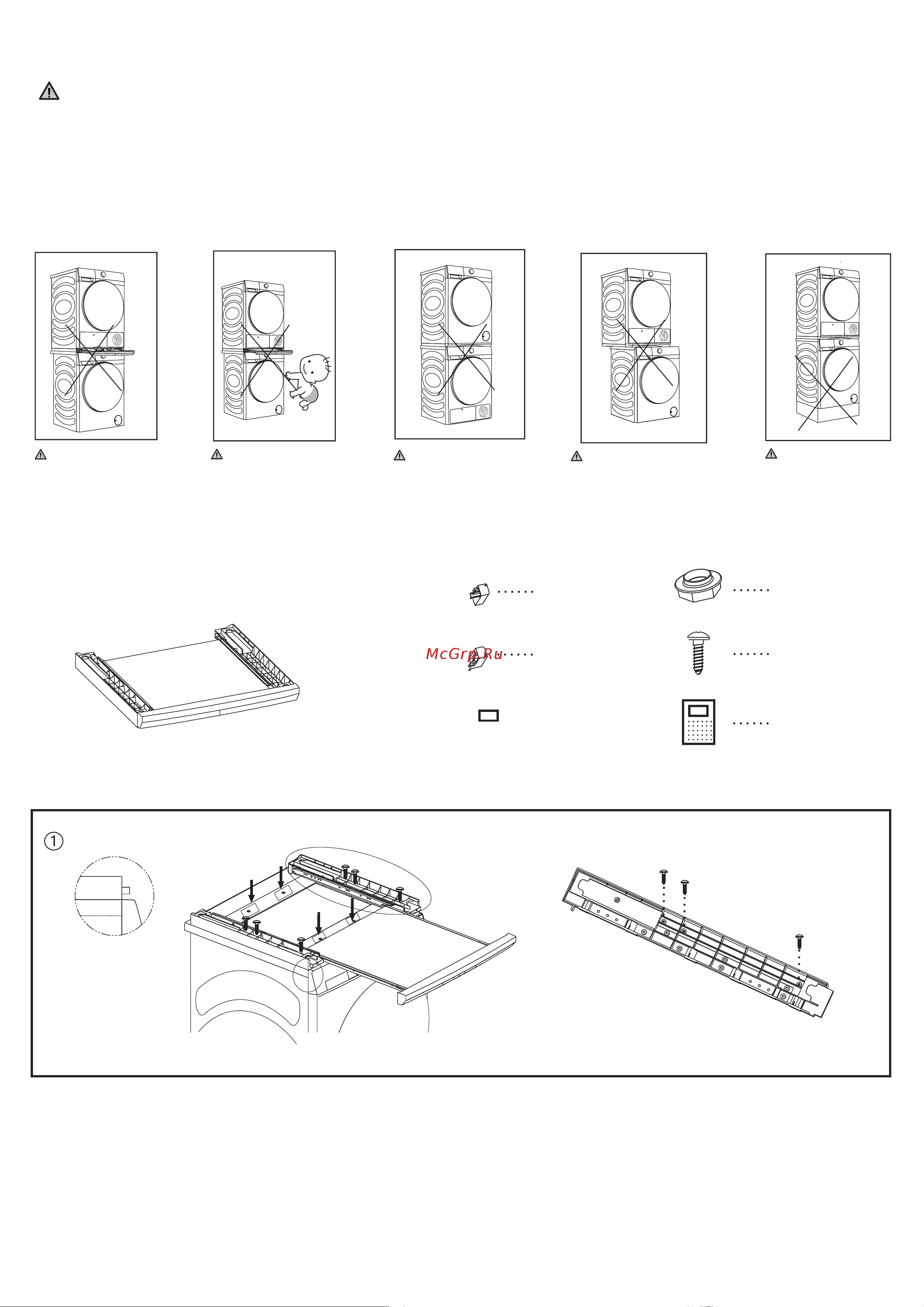 McGrp.Ru

①