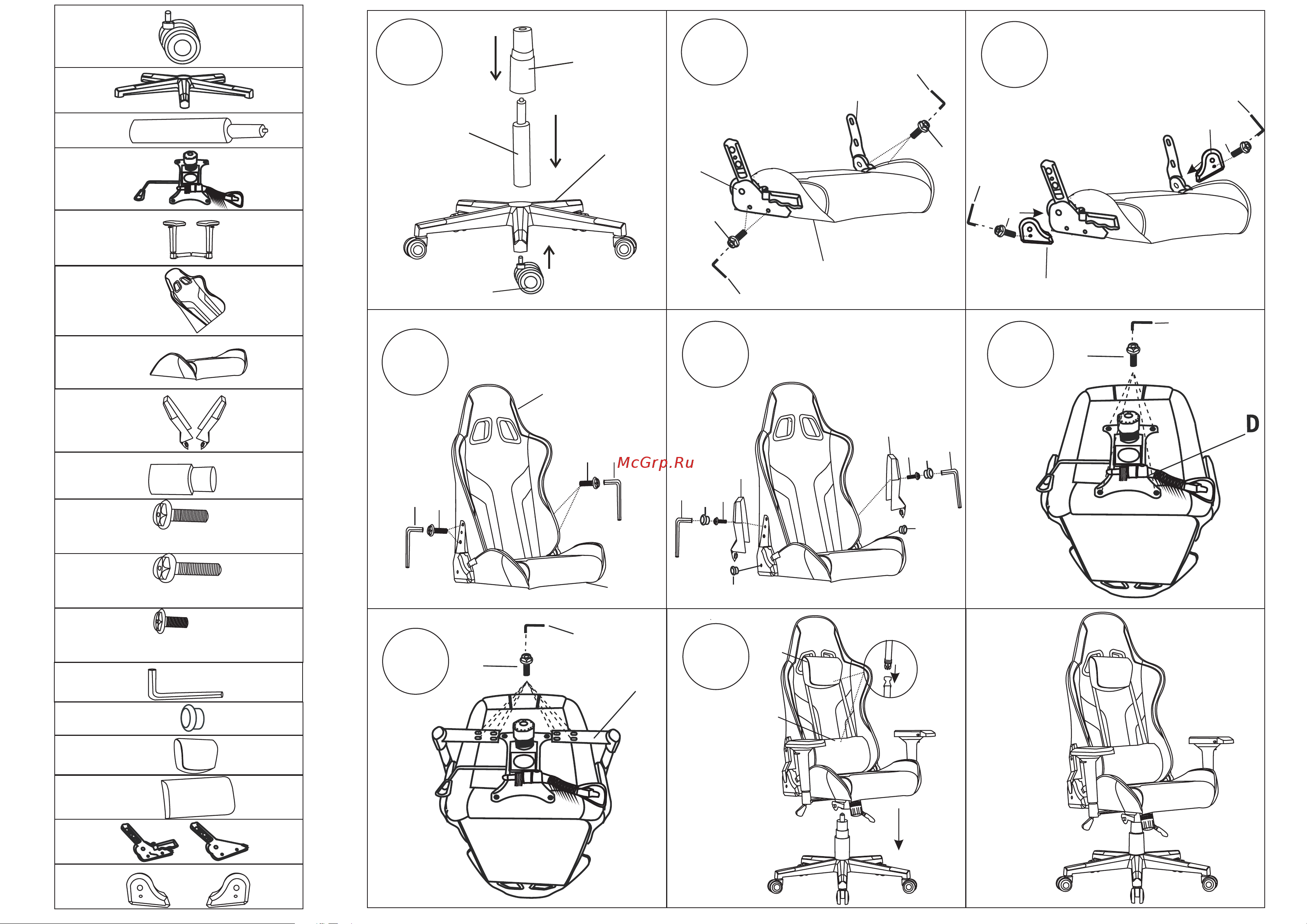 McGrp.Ru

D