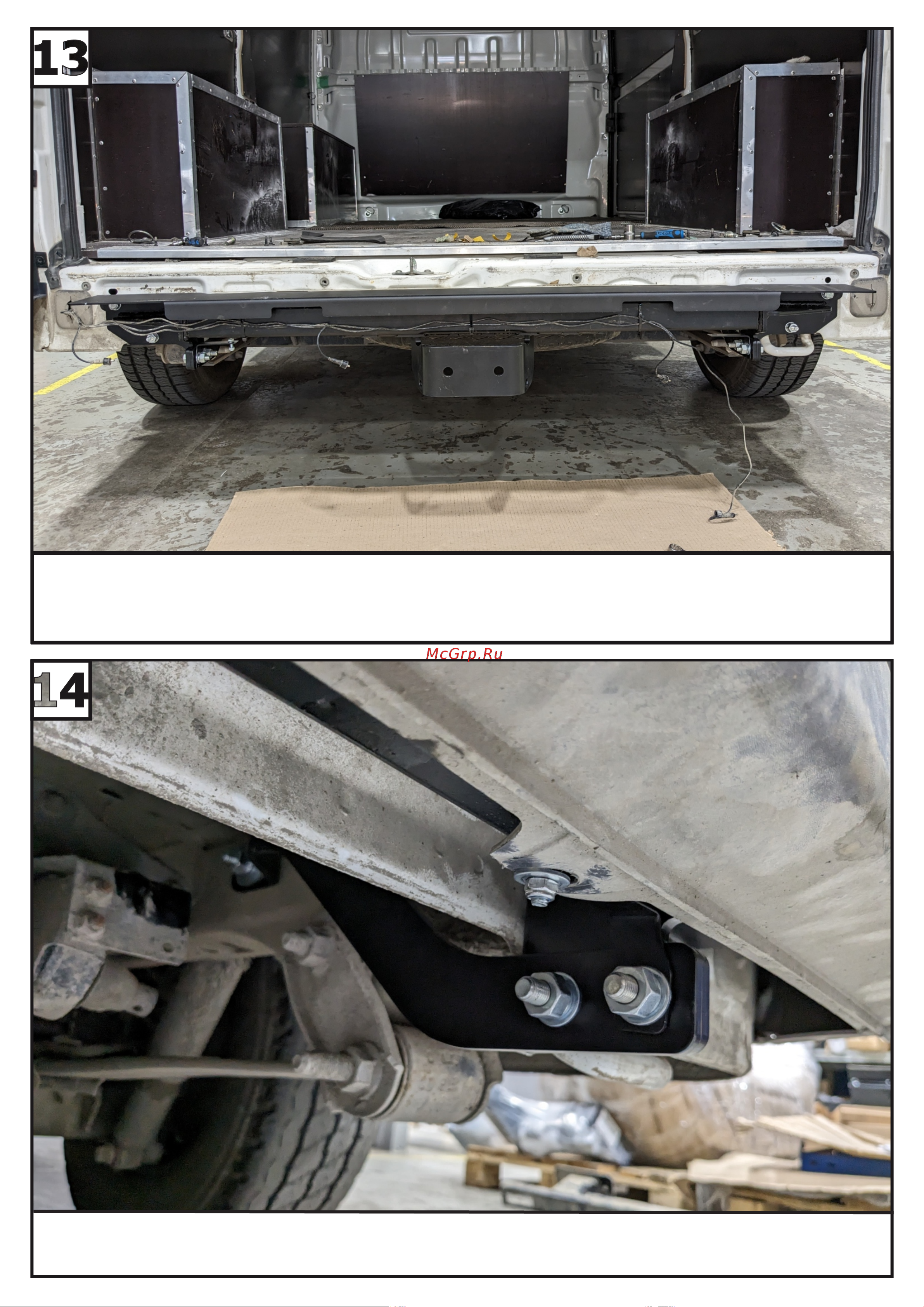 13

McGrp.Ru

14