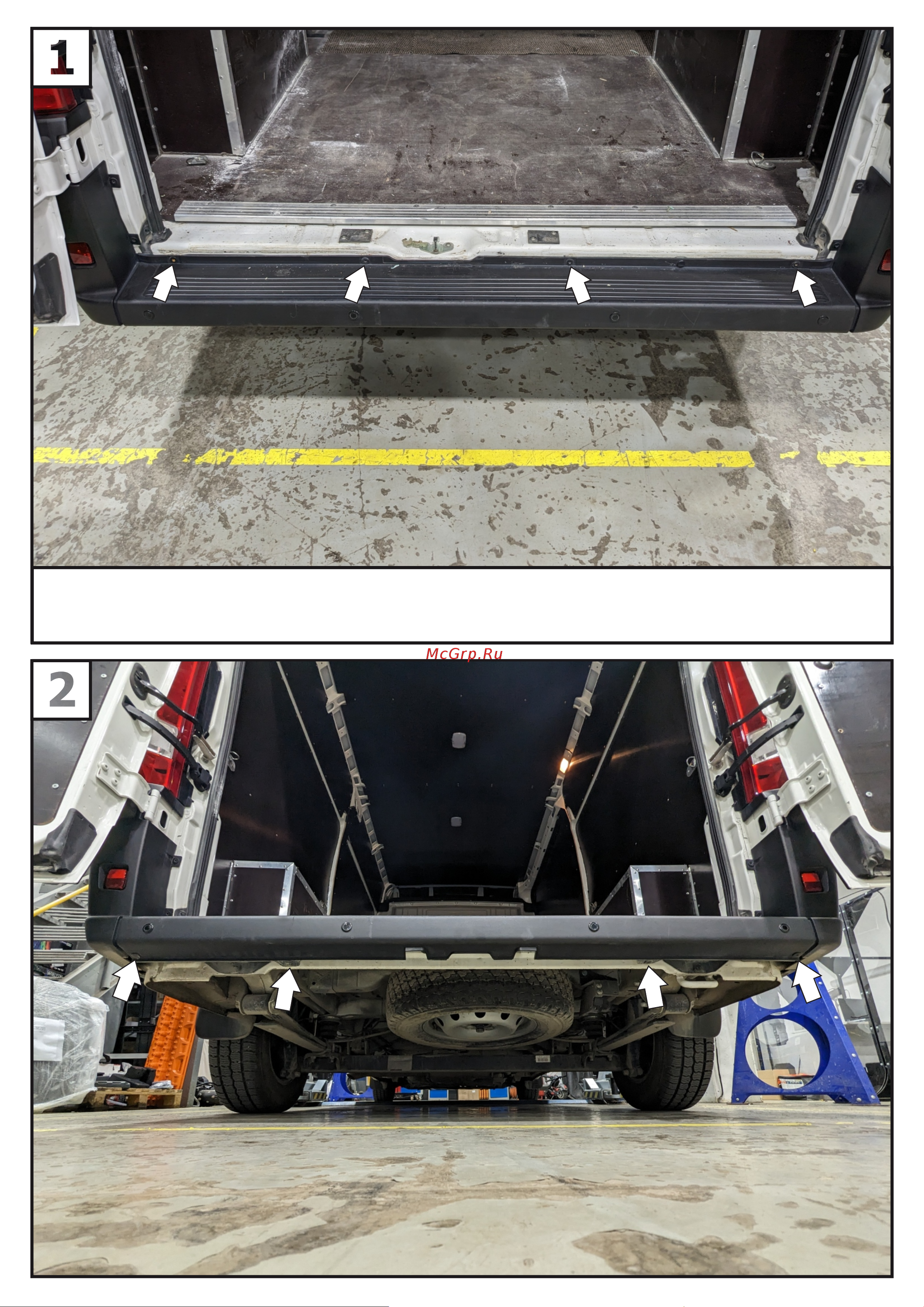 1

McGrp.Ru

2