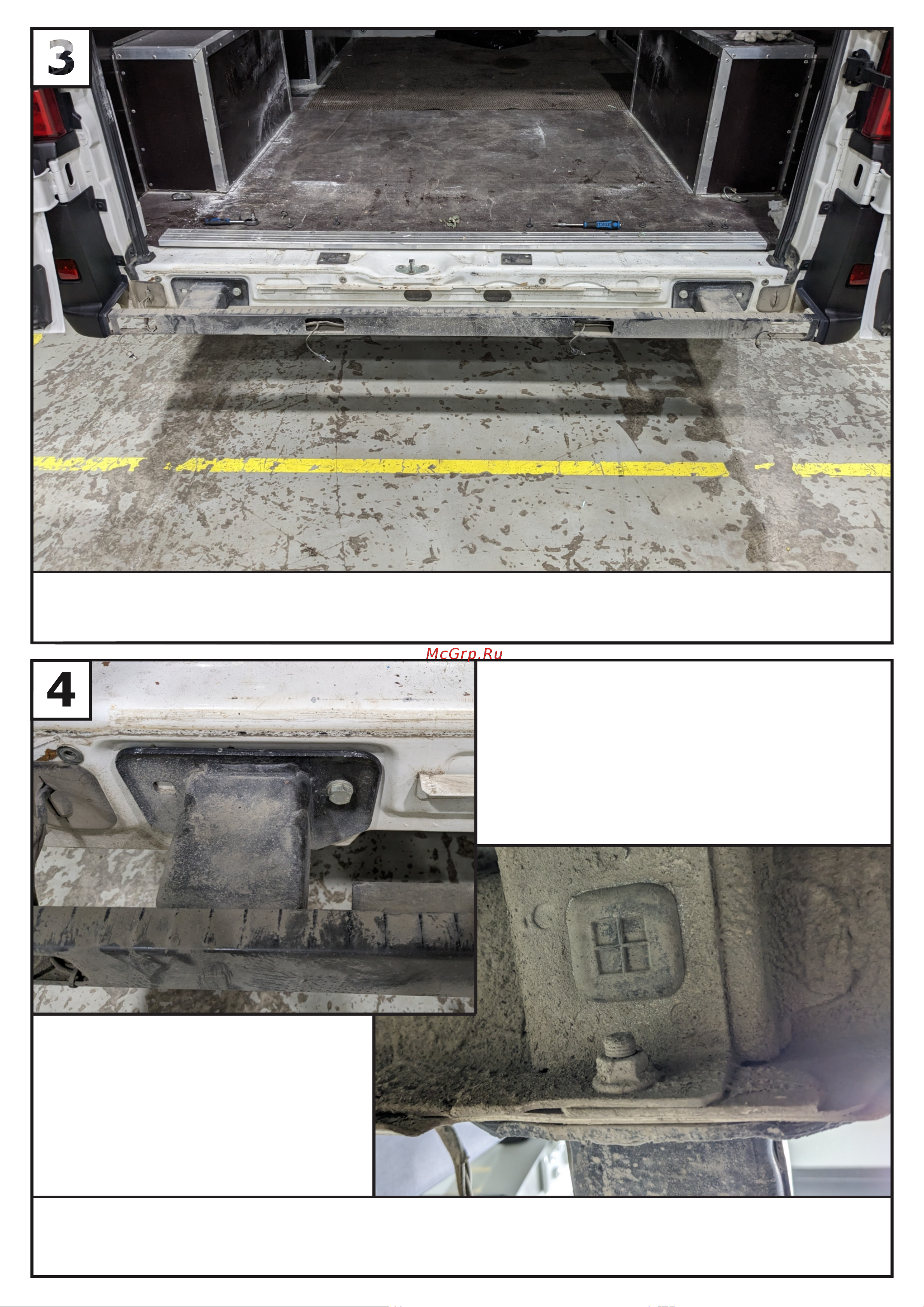 3

McGrp.Ru

4