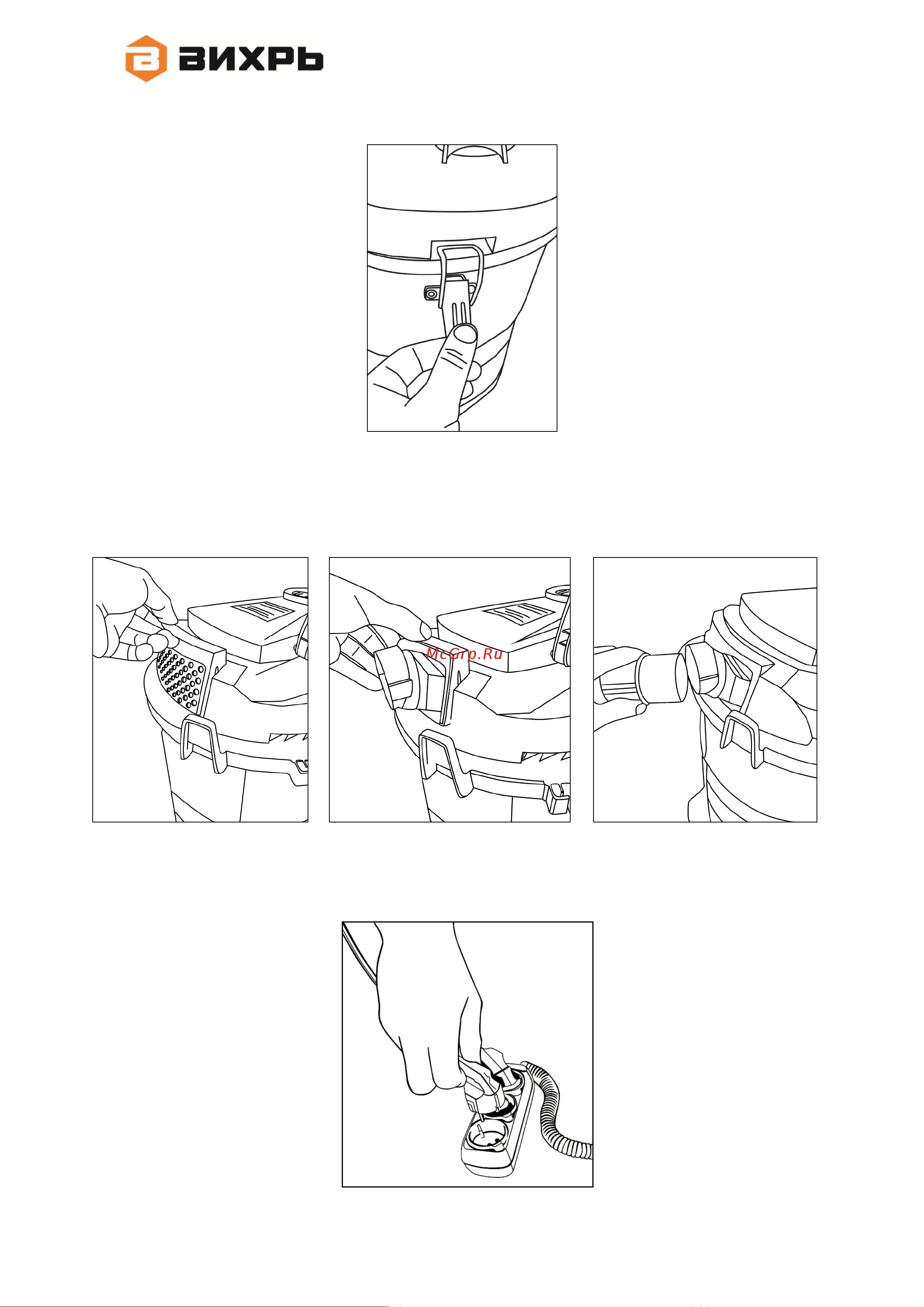 ВИХРЬ

McGrp.Ru