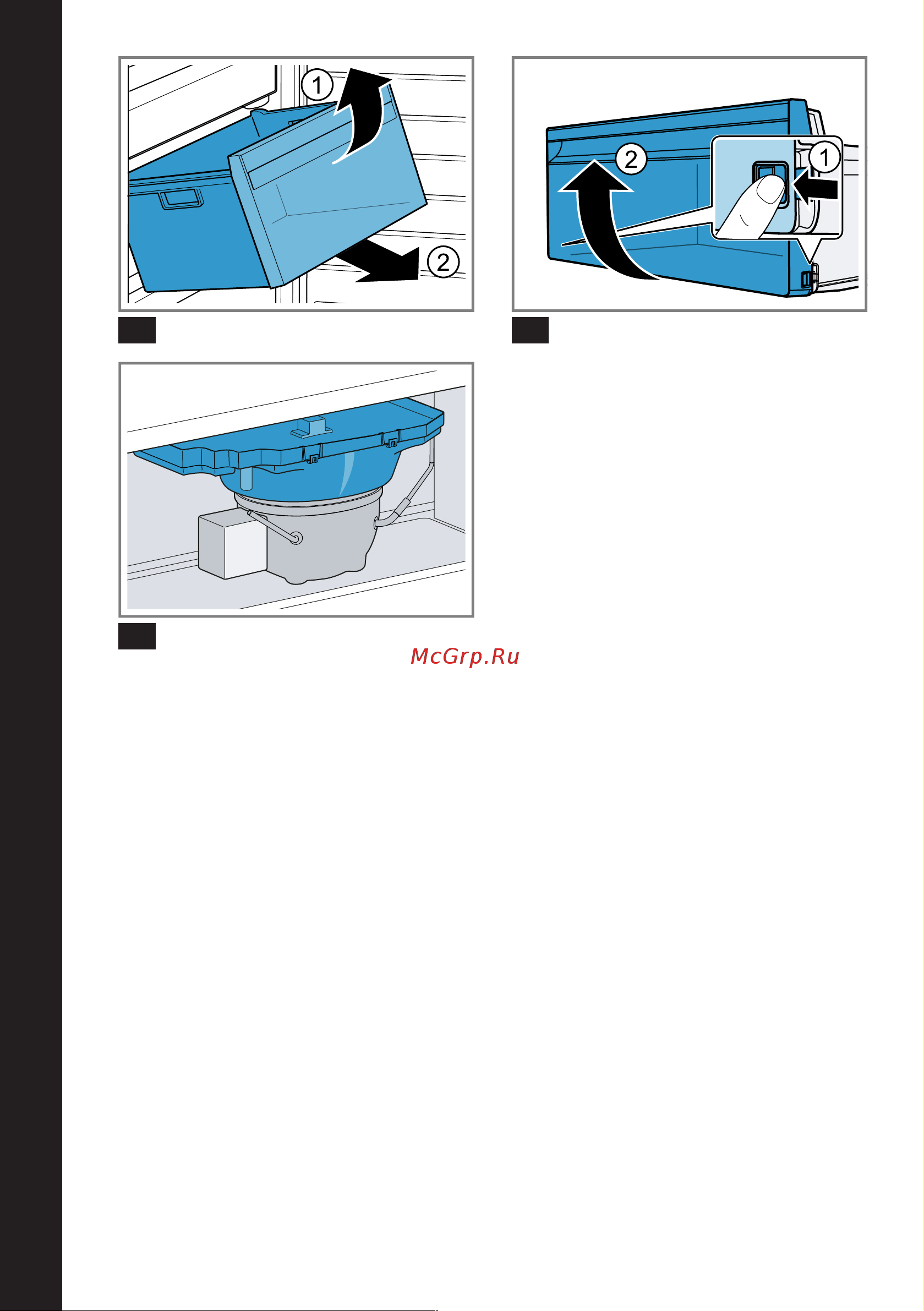 1
2

2
1

McGrp.Ru