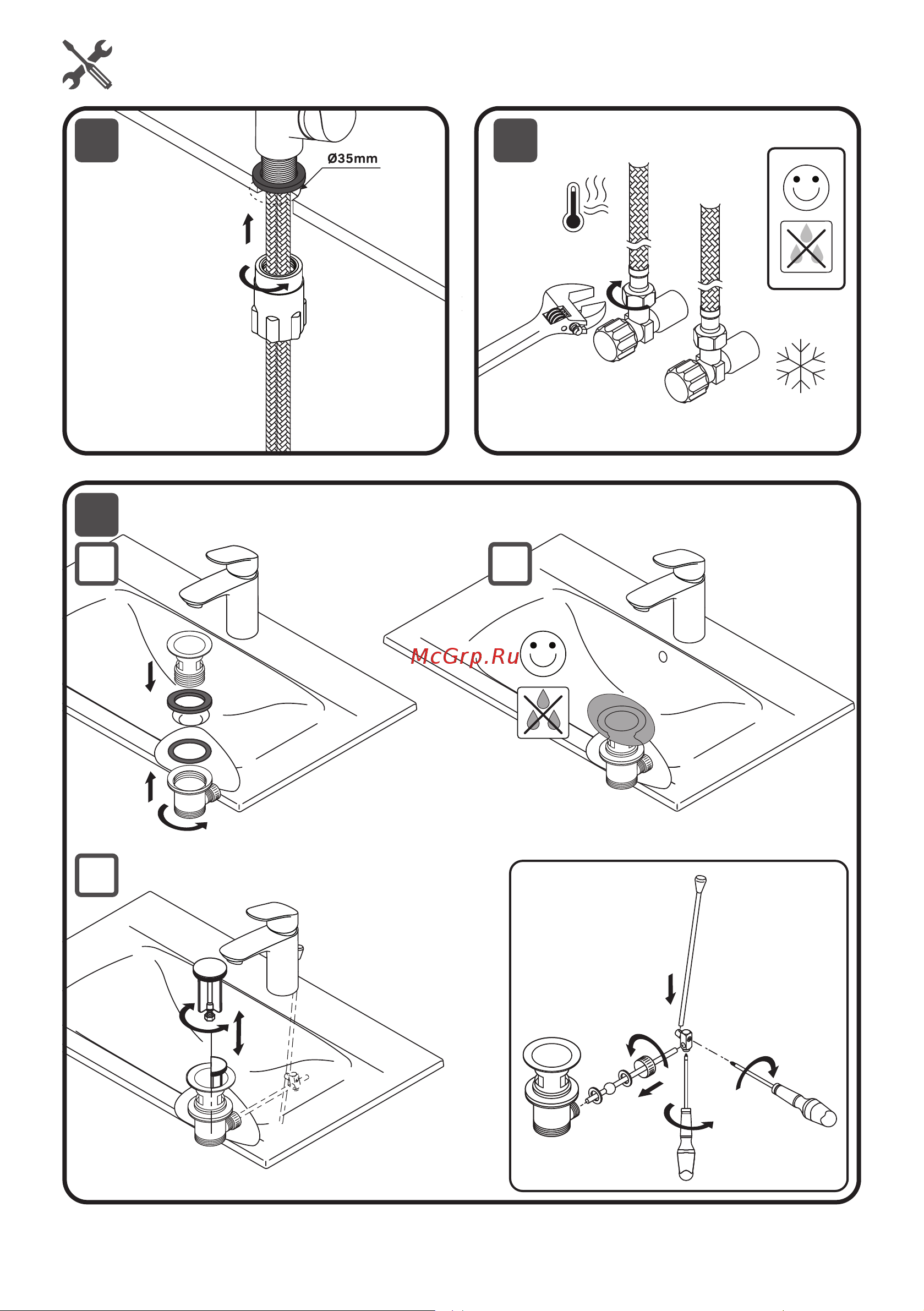 Ø35mm

McGrp.Ru