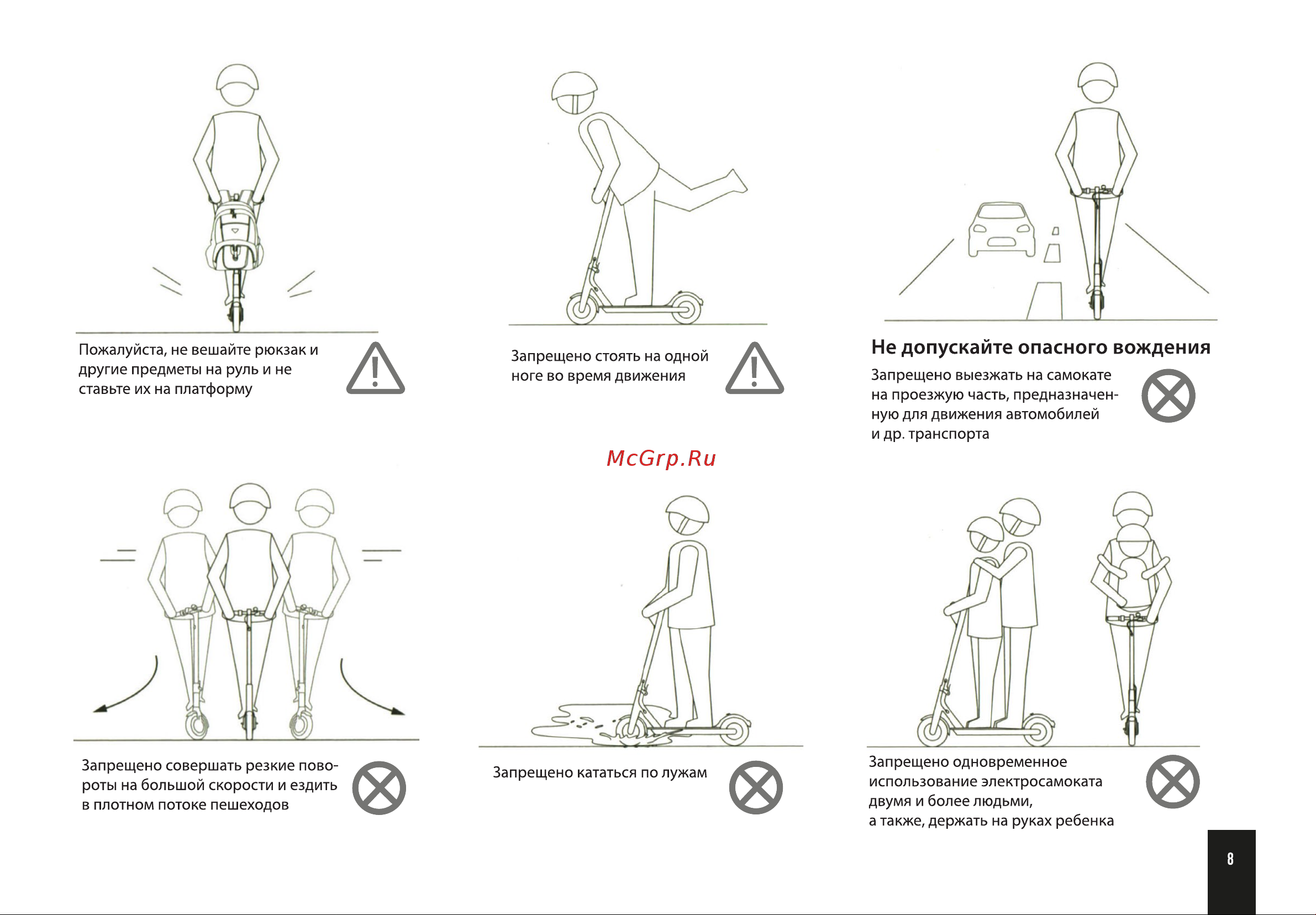 Пожалуйста, не вешайте рюкзак и другие предметы на руль и не ставьте их на платформу

Запрещено стоять на одной ноге во время движения

Не допускайте опасного вождения

Запрещено выезжать на самокате на проезжую часть, предназначенную для движения автомобилей и др. транспорта

McGrp.Ru

Запрещено совершать резкие повороты на большой скорости и ездить в плотном потоке пешеходов

Запрещено кататься по лужам

Запрещено одновременное использование электросамоката двумя и более людьми,
а также, держать на руках ребенка

8