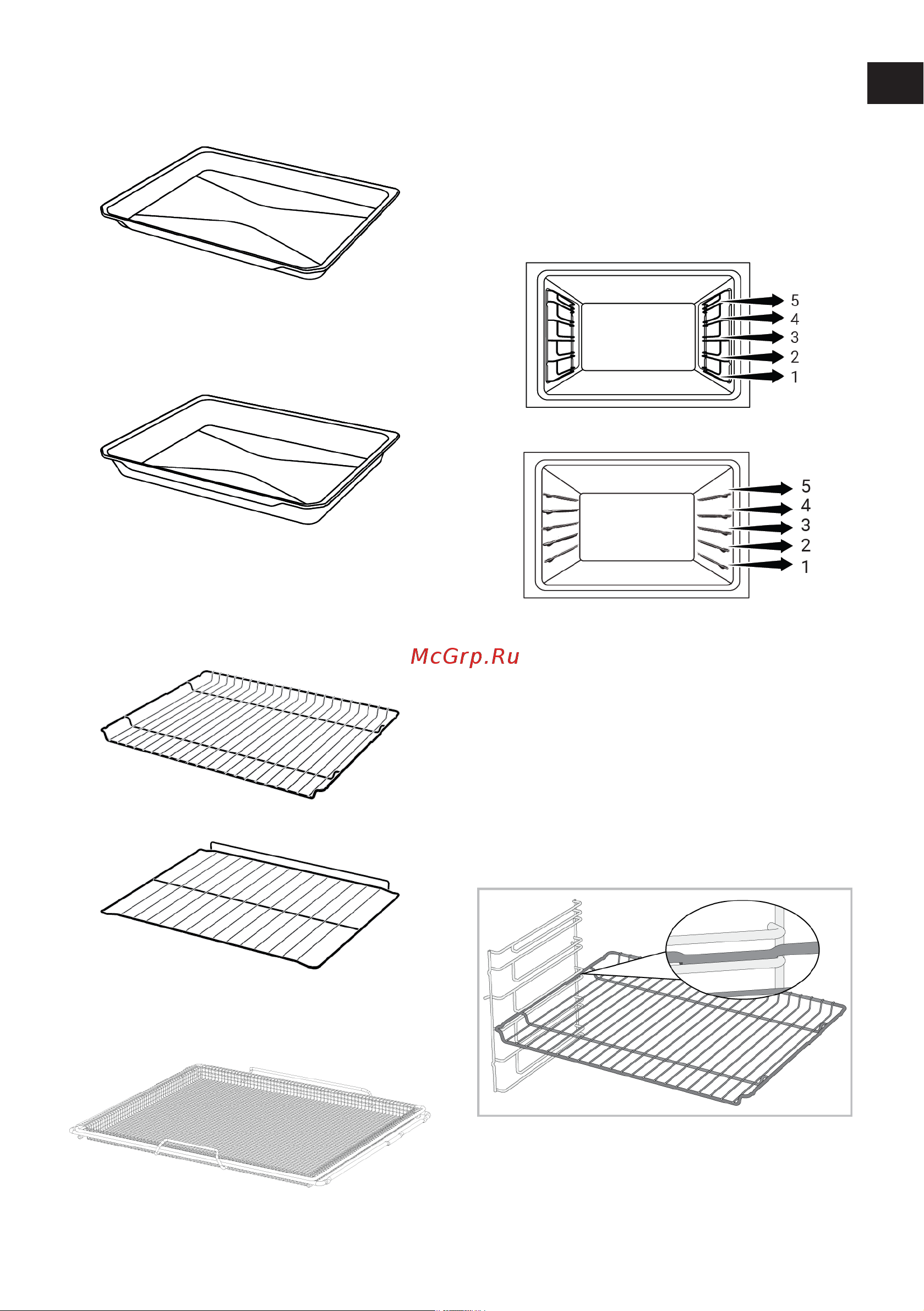 5
4
3
2
1

5
4
3
2
1

McGrp.Ru