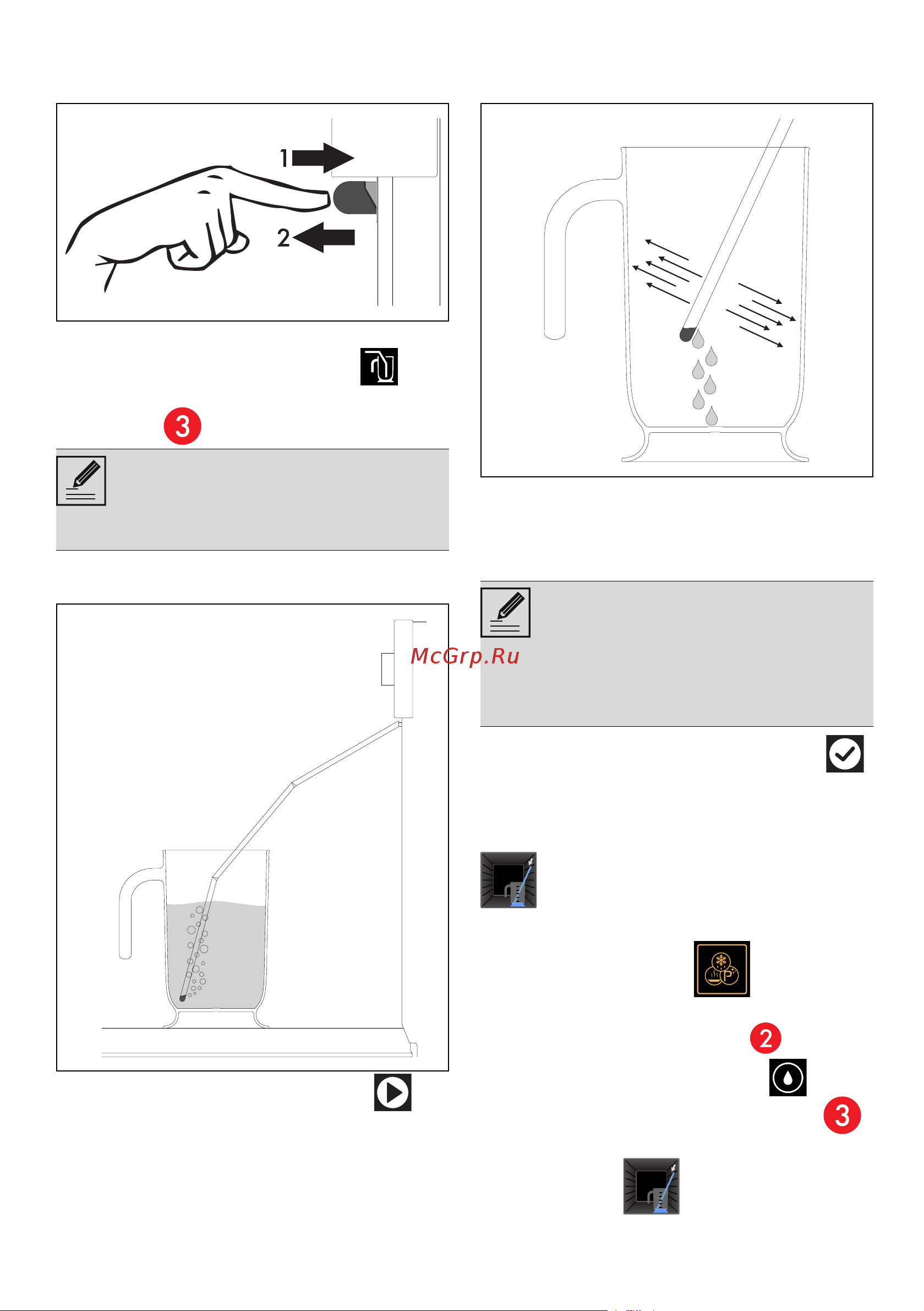 1
2
3
McGrp.Ru
2
3