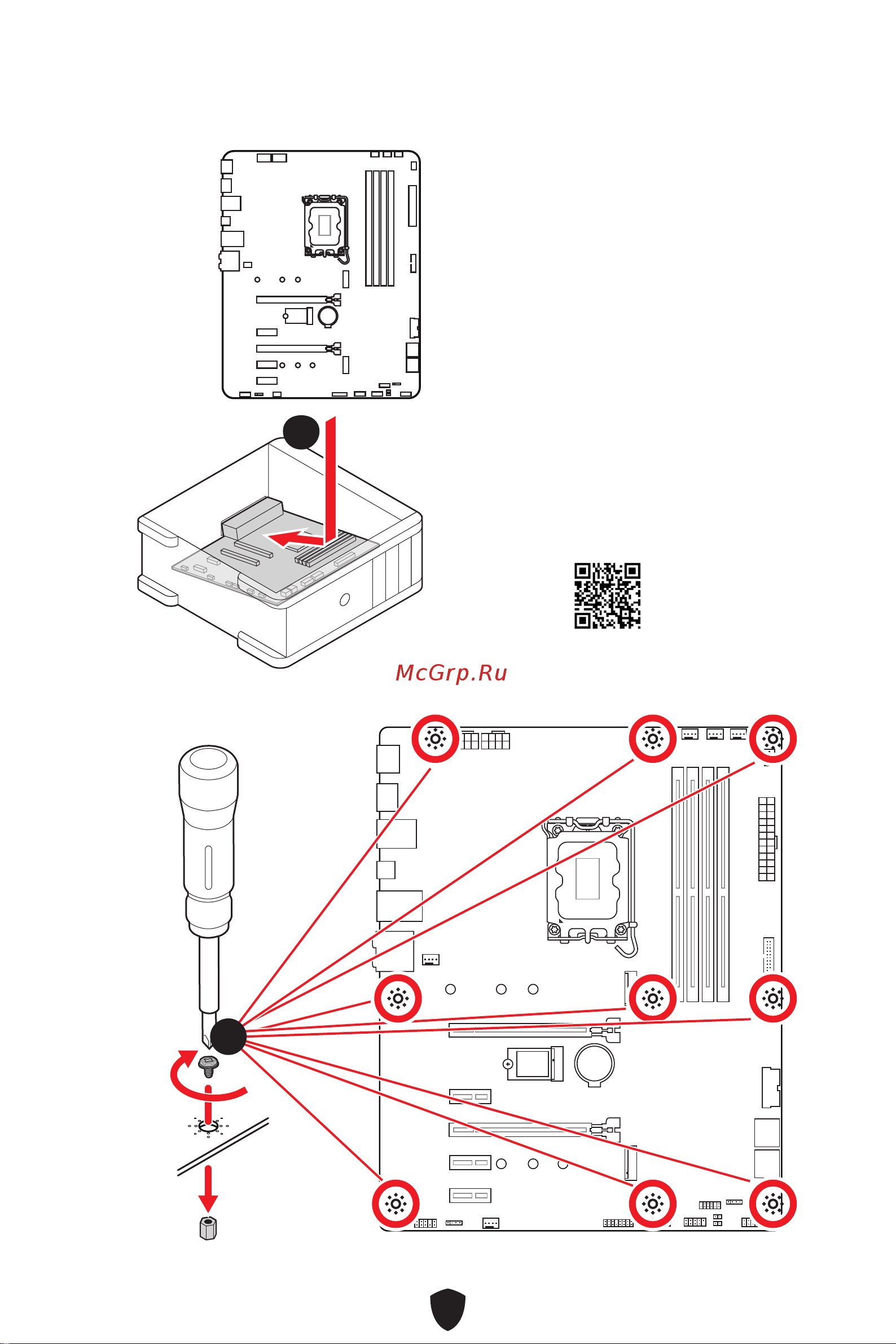 McGrp.Ru