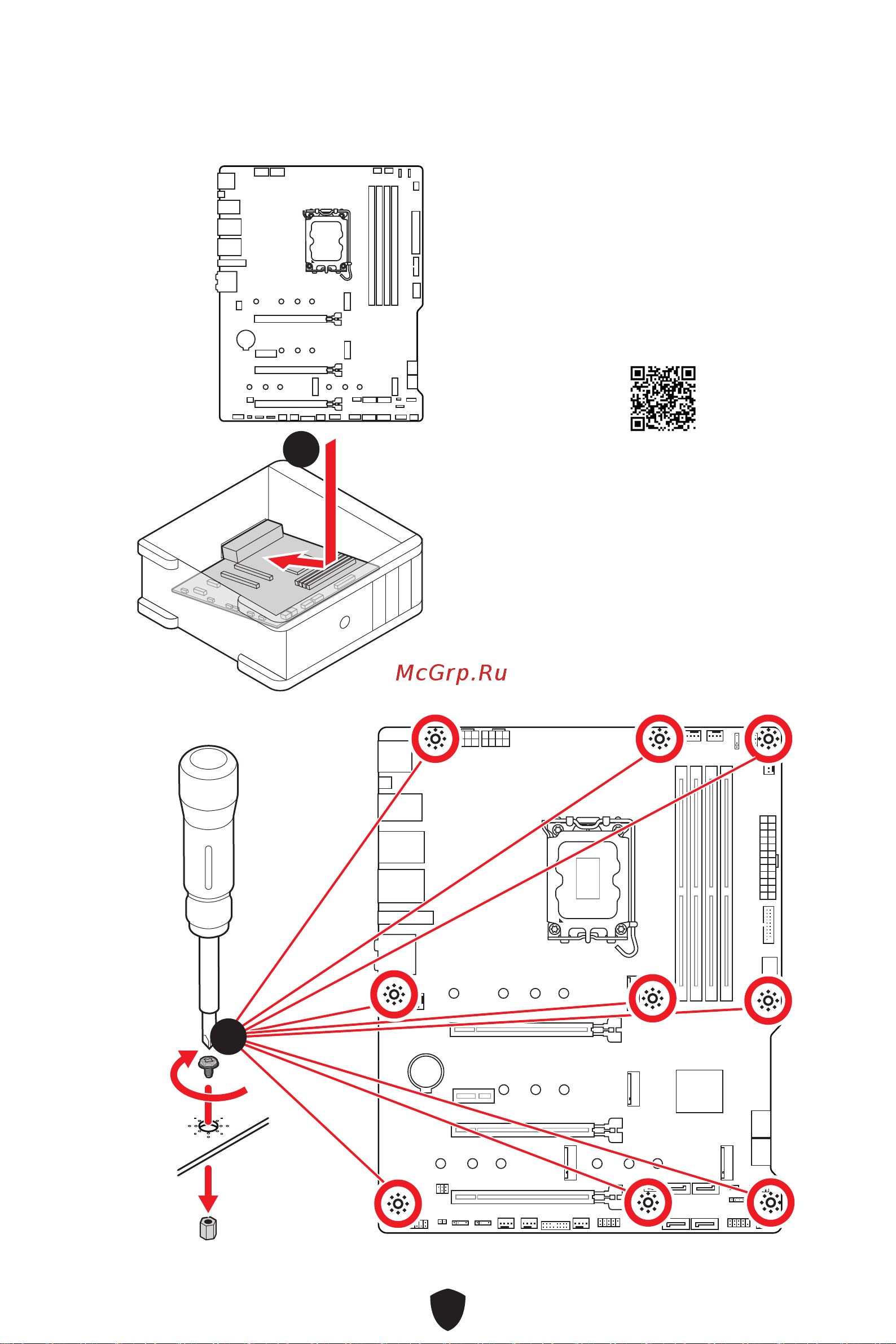 McGrp.Ru