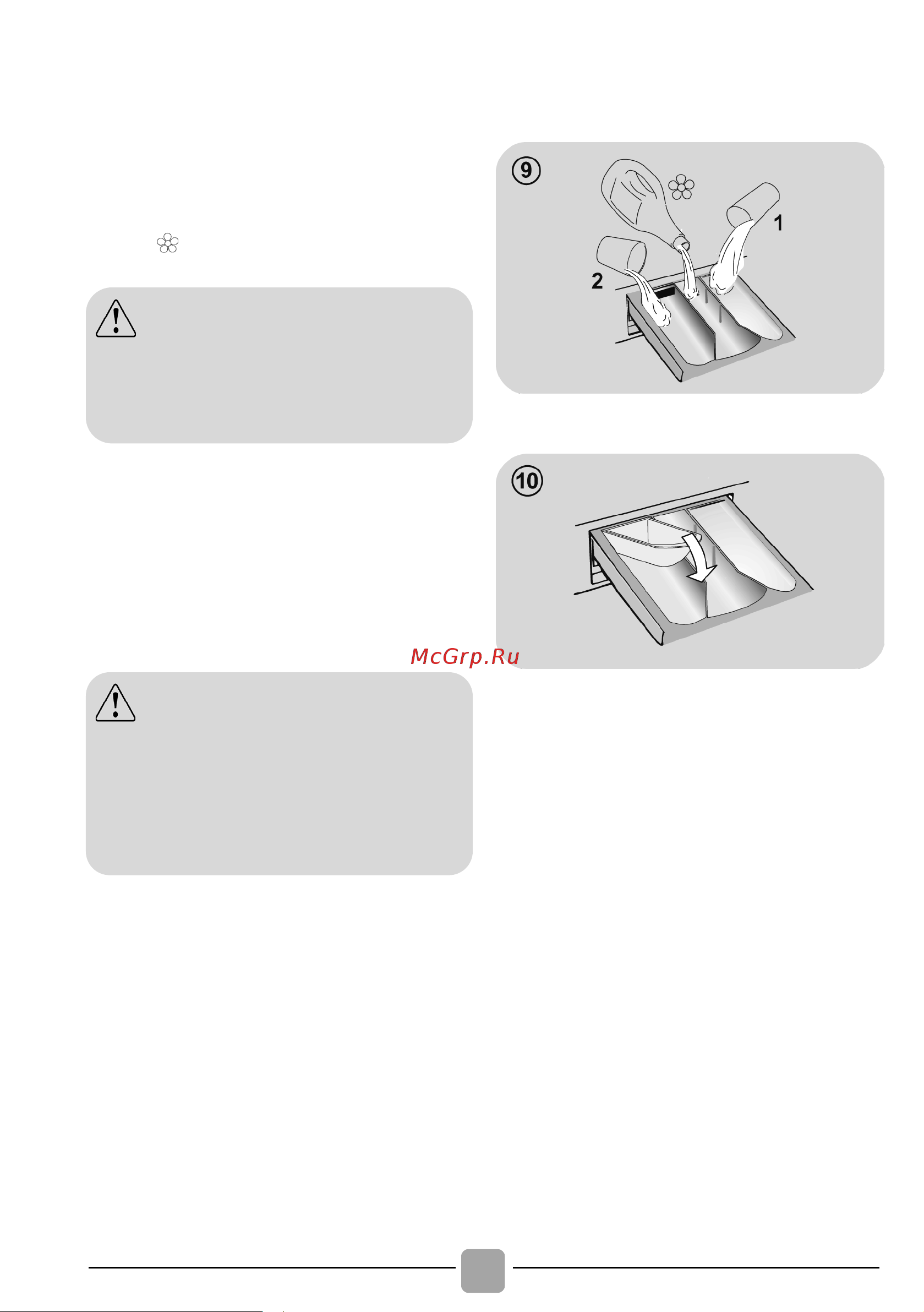 9

1

2

10

McGrp.Ru