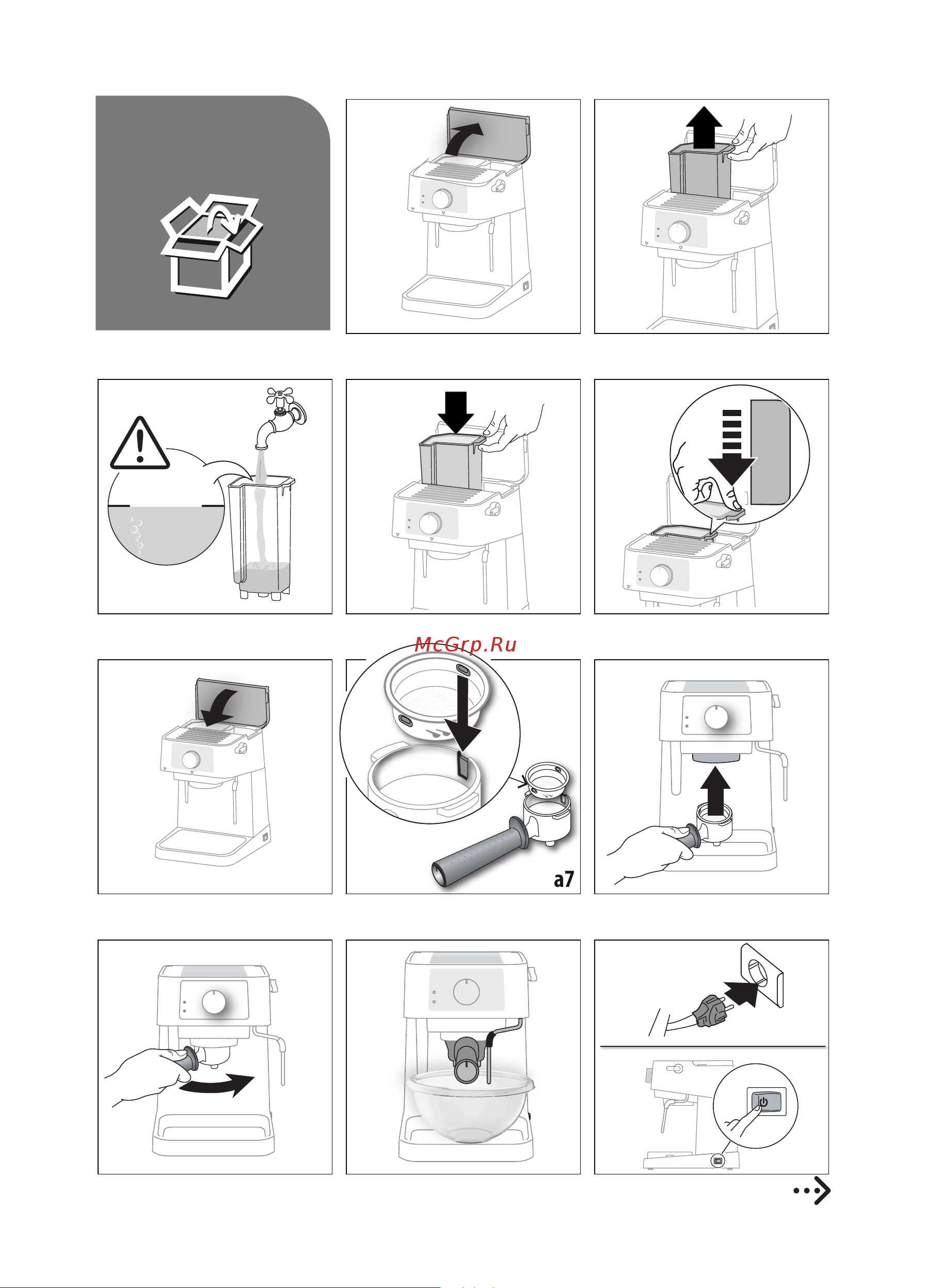 McGrp.Ru

a7