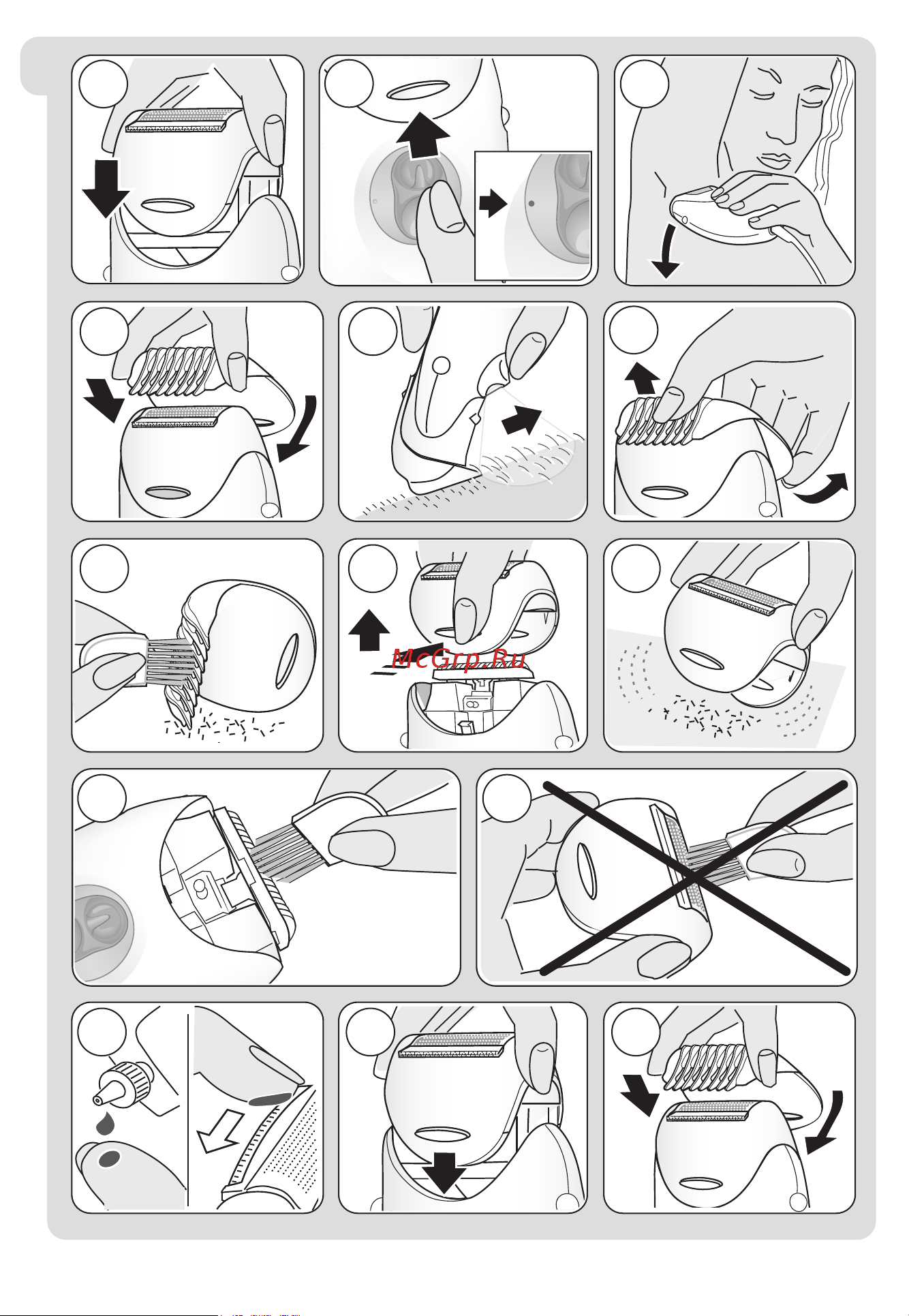 McGrp.Ru