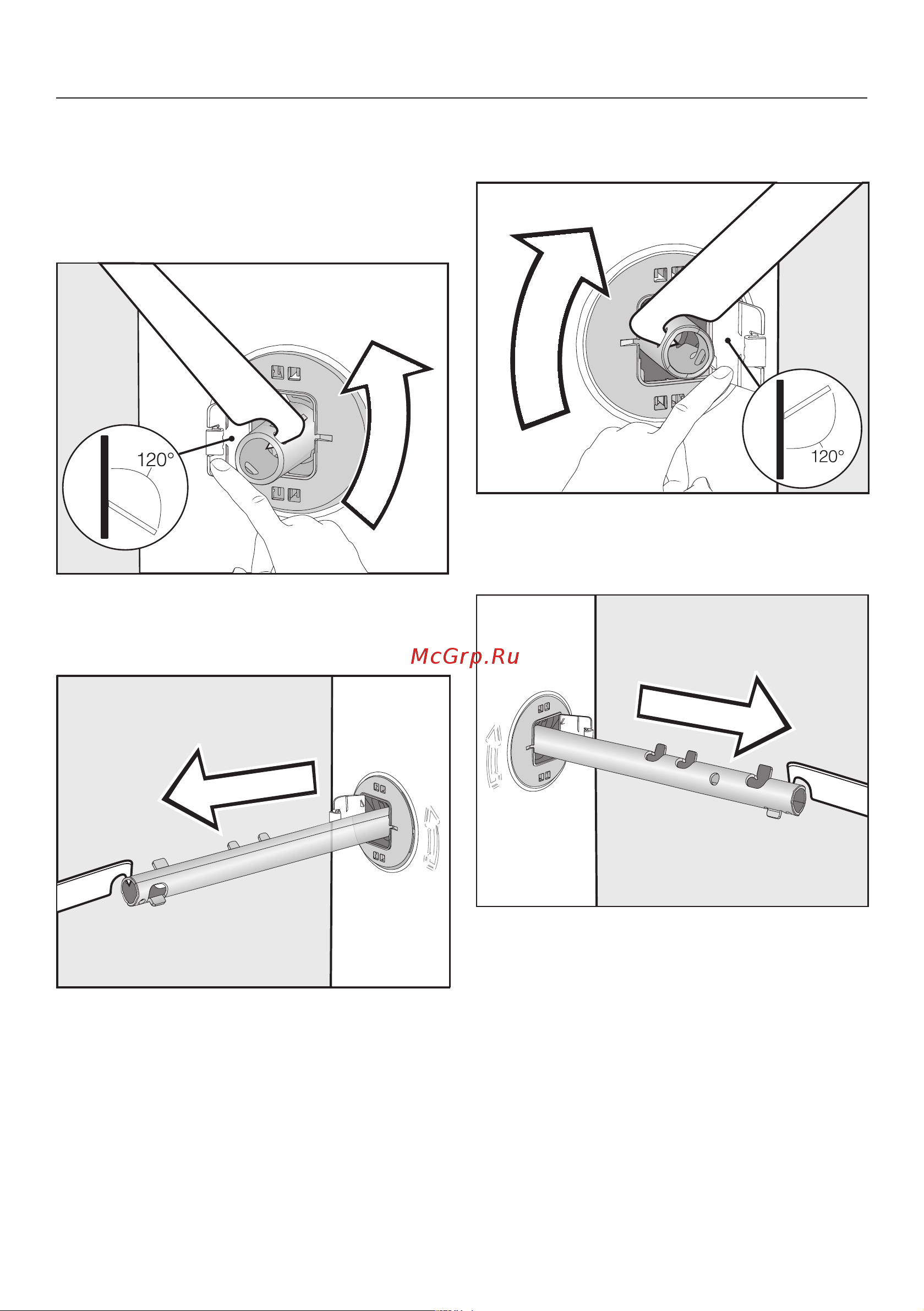 120°

120°

McGrp.Ru