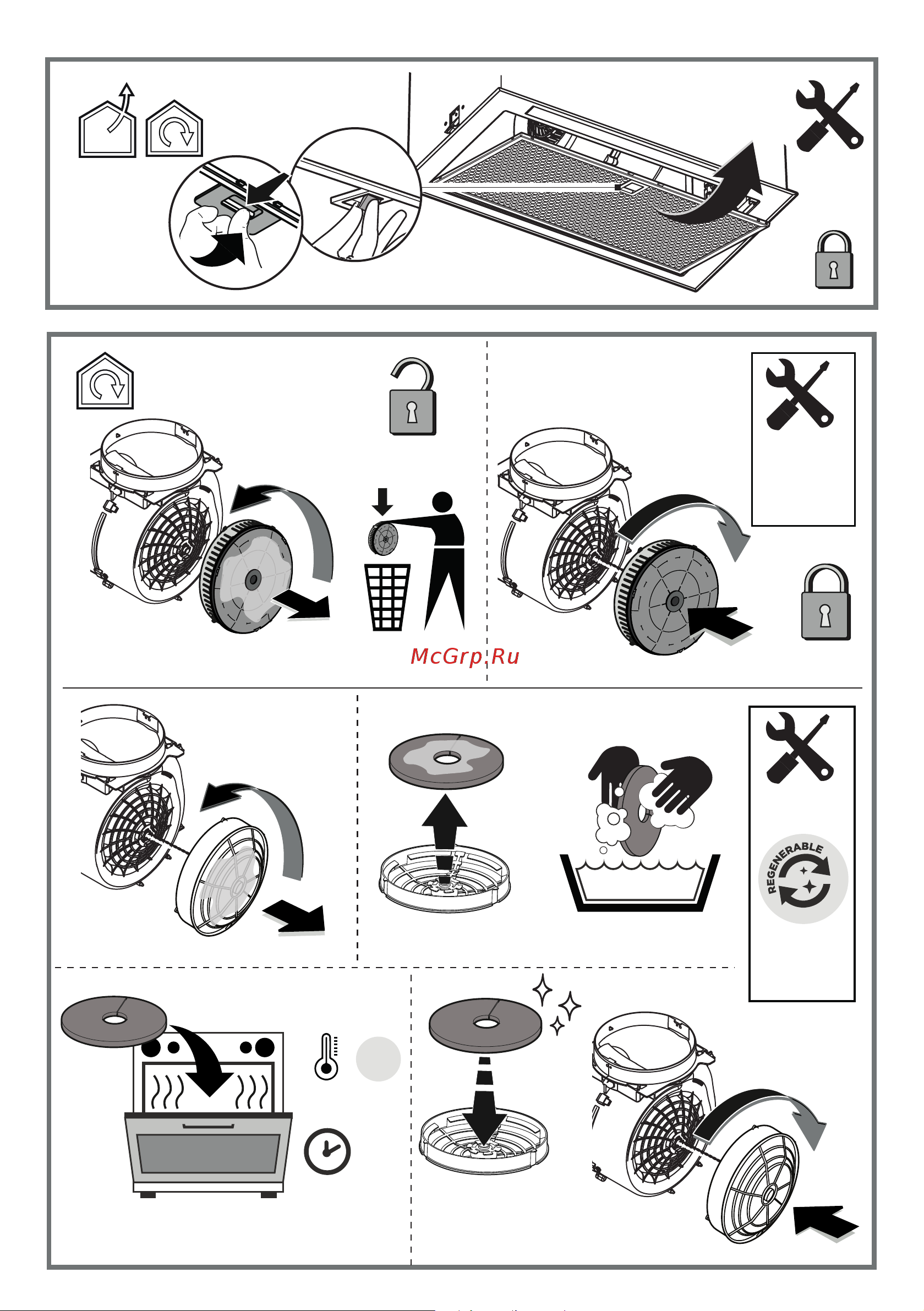 McGrp.Ru

REGENERABLE