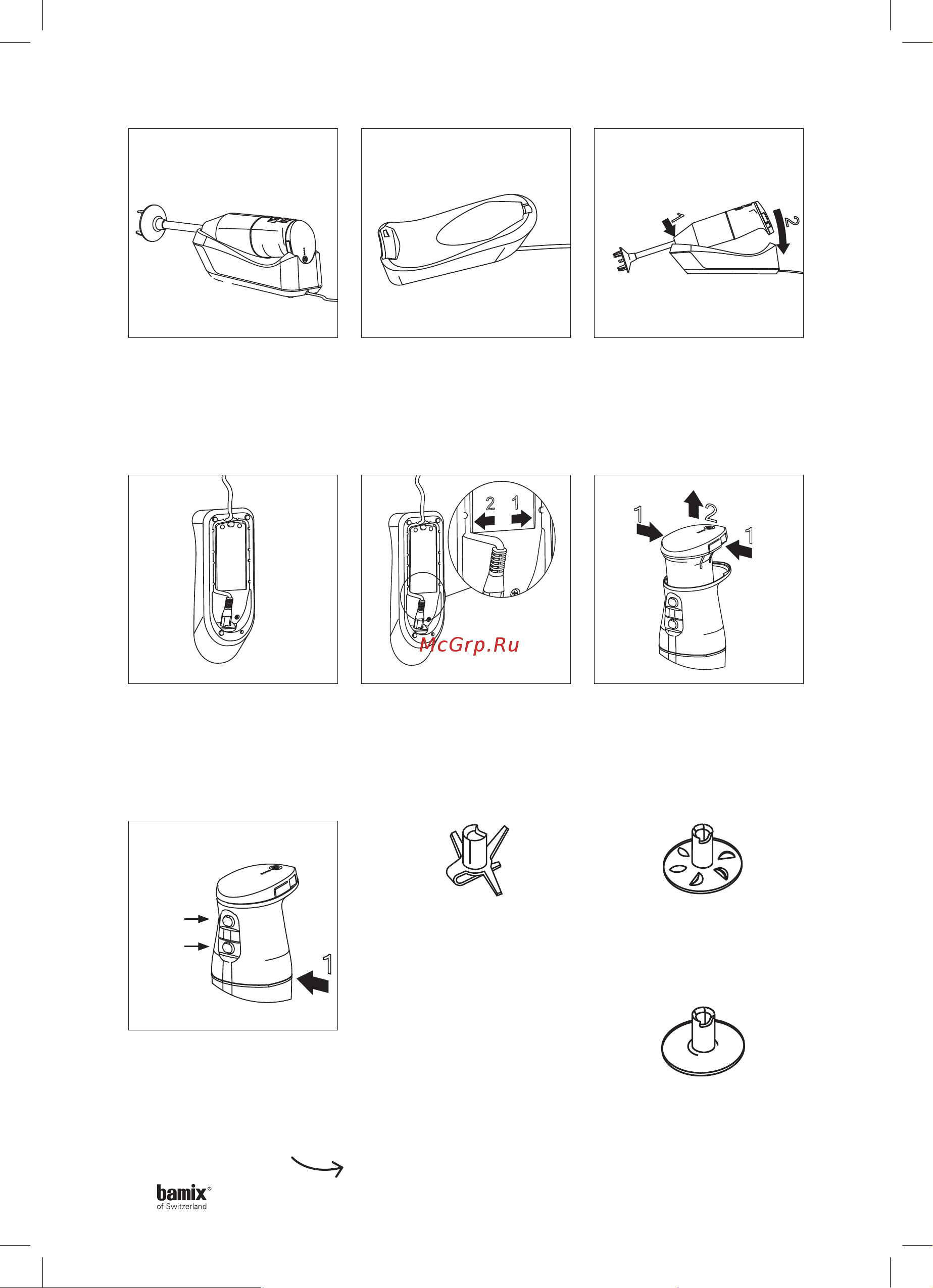 1 2

2 1

1 2 1

McGrp.Ru

1

bamix®
of Switzerland