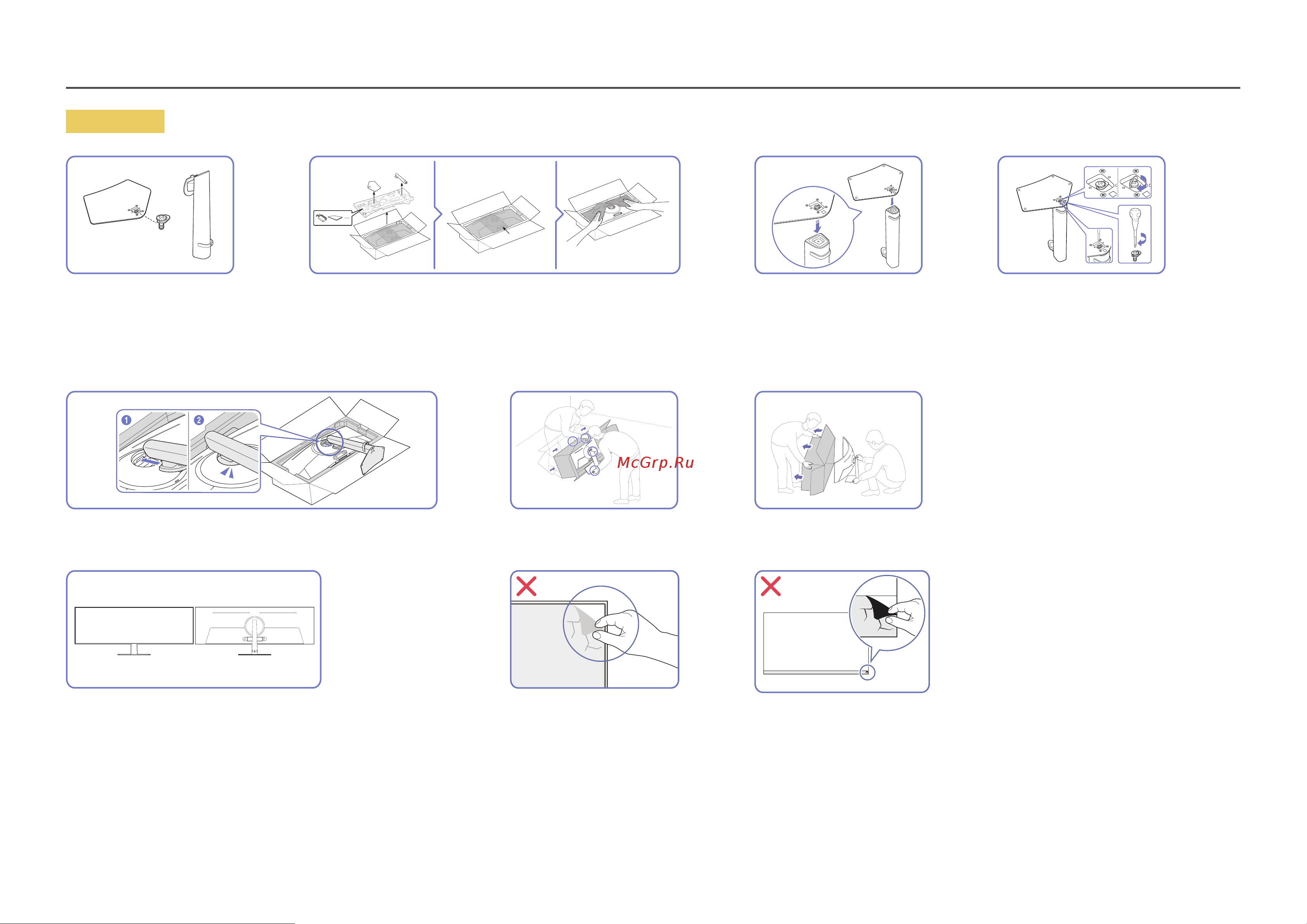 1

2

McGrp.Ru