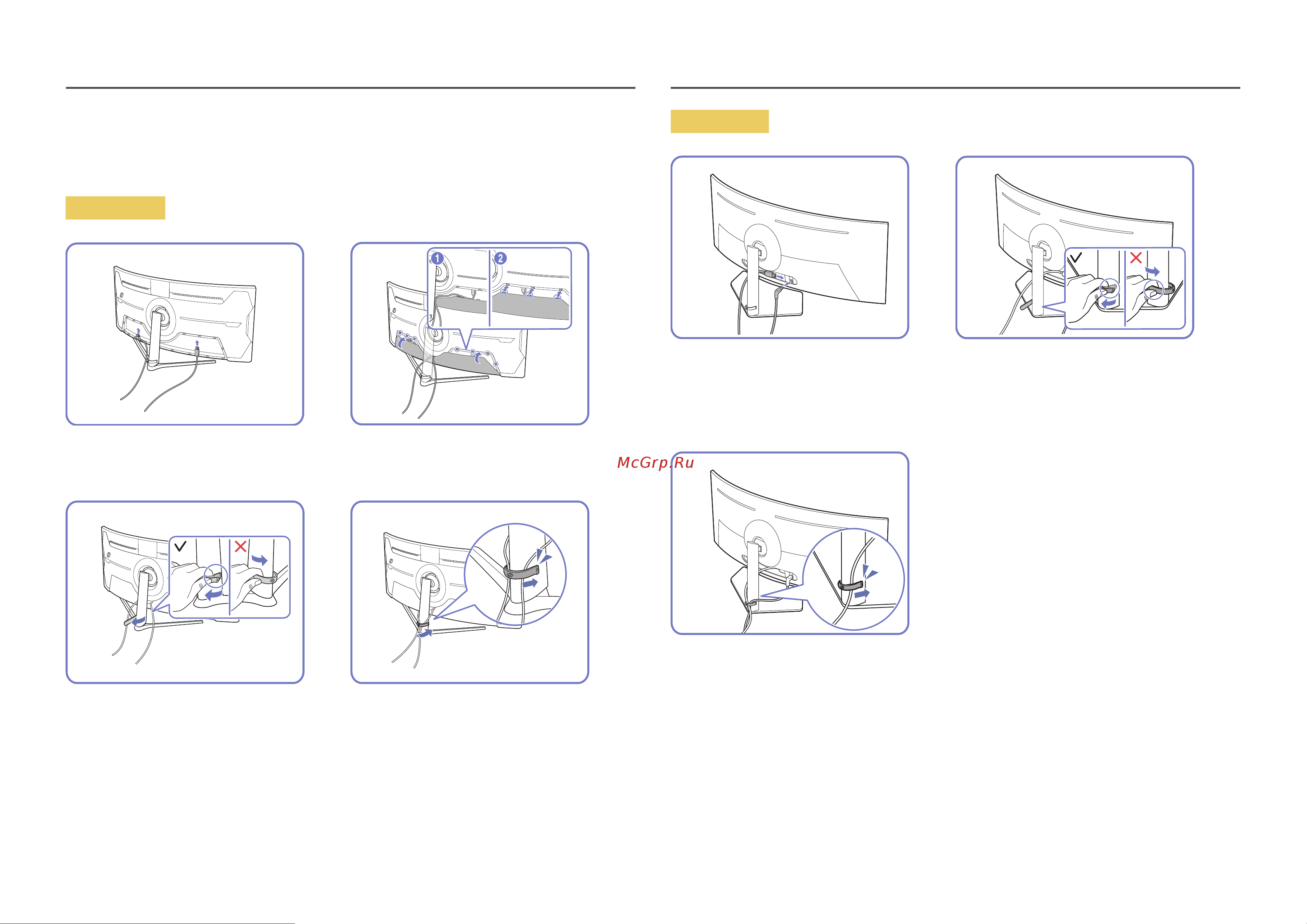 1

2

McGrp.Ru