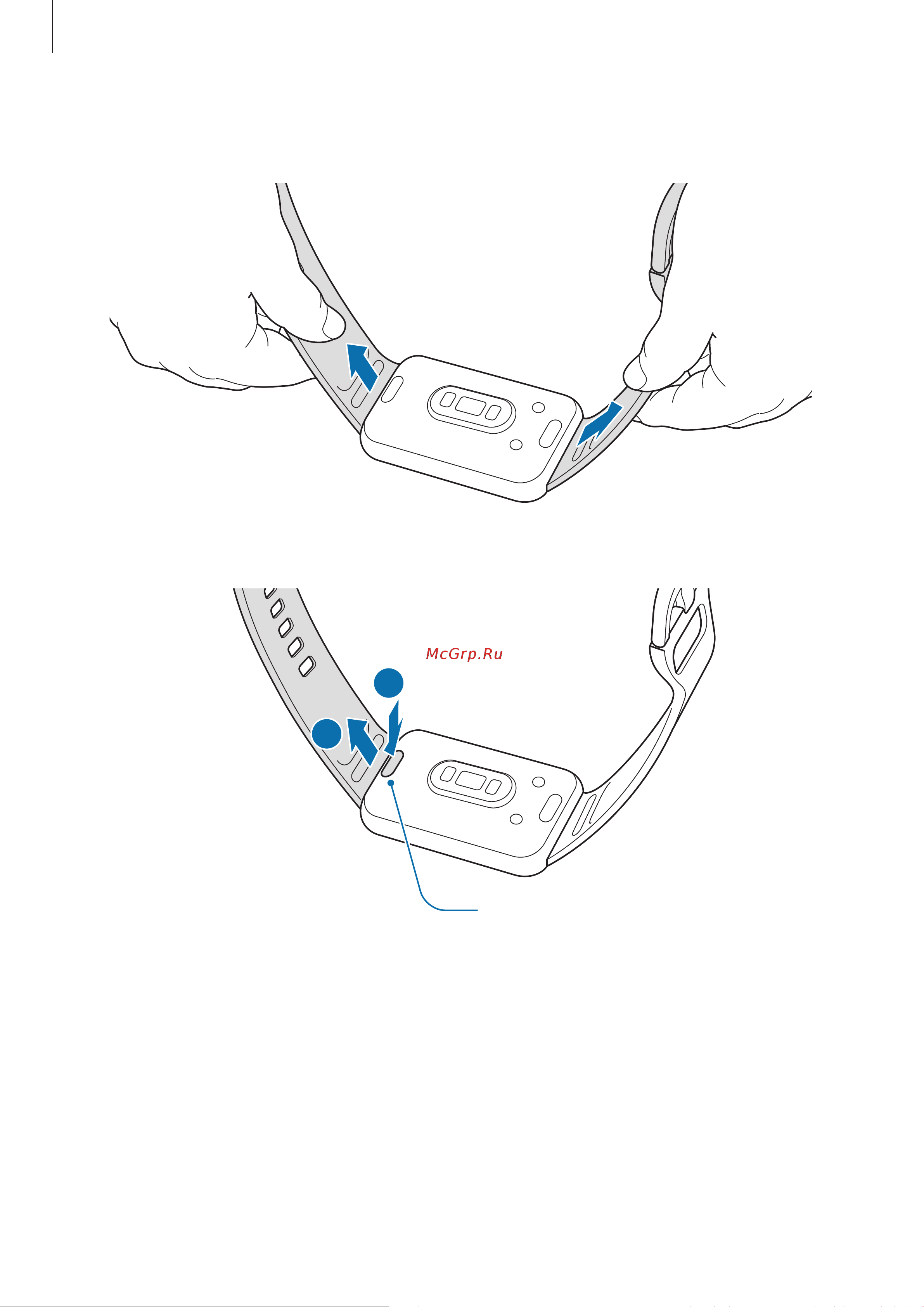 McGrp.Ru