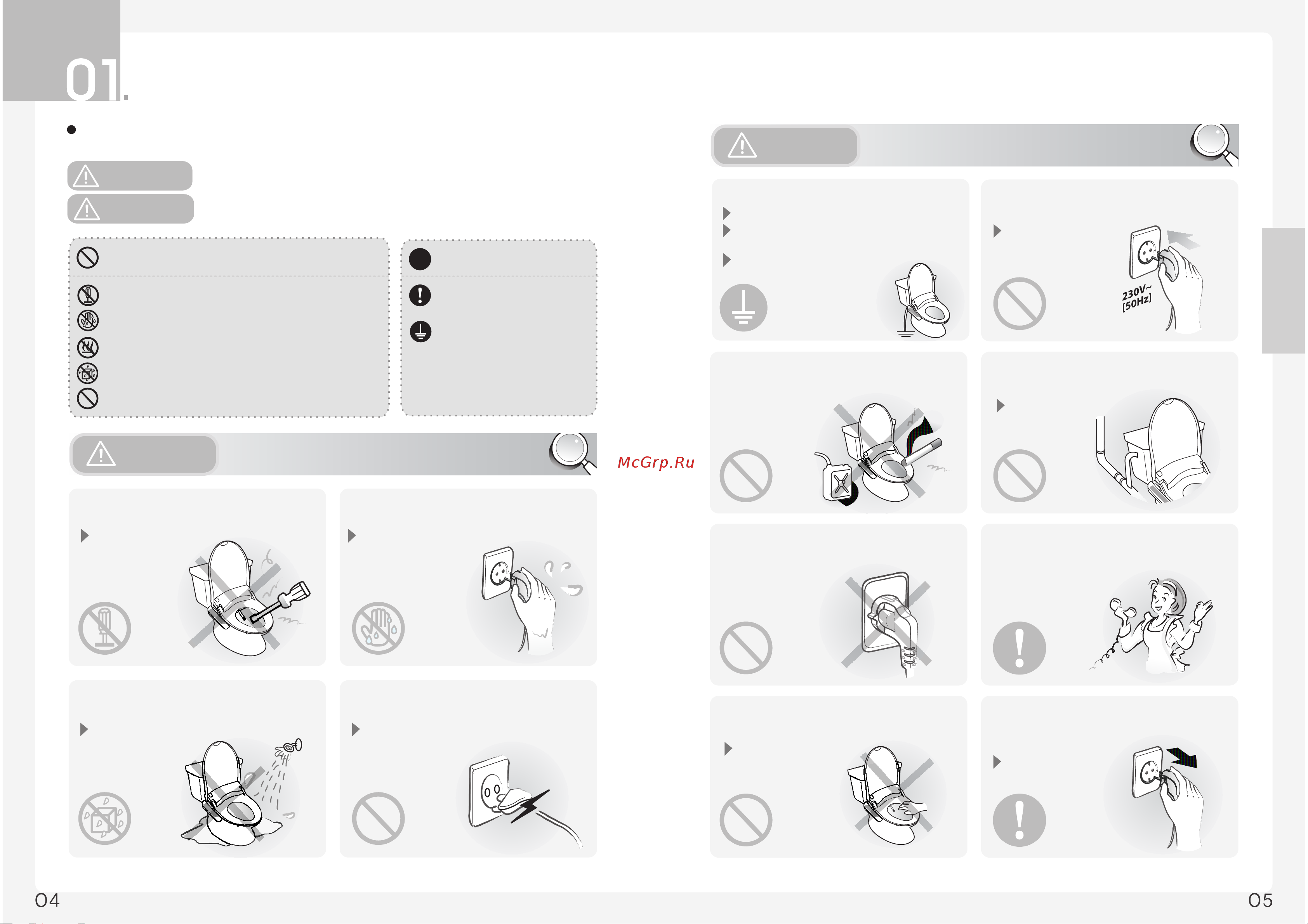 01.

McGrp.Ru

230V~
[50Hz]

04

05