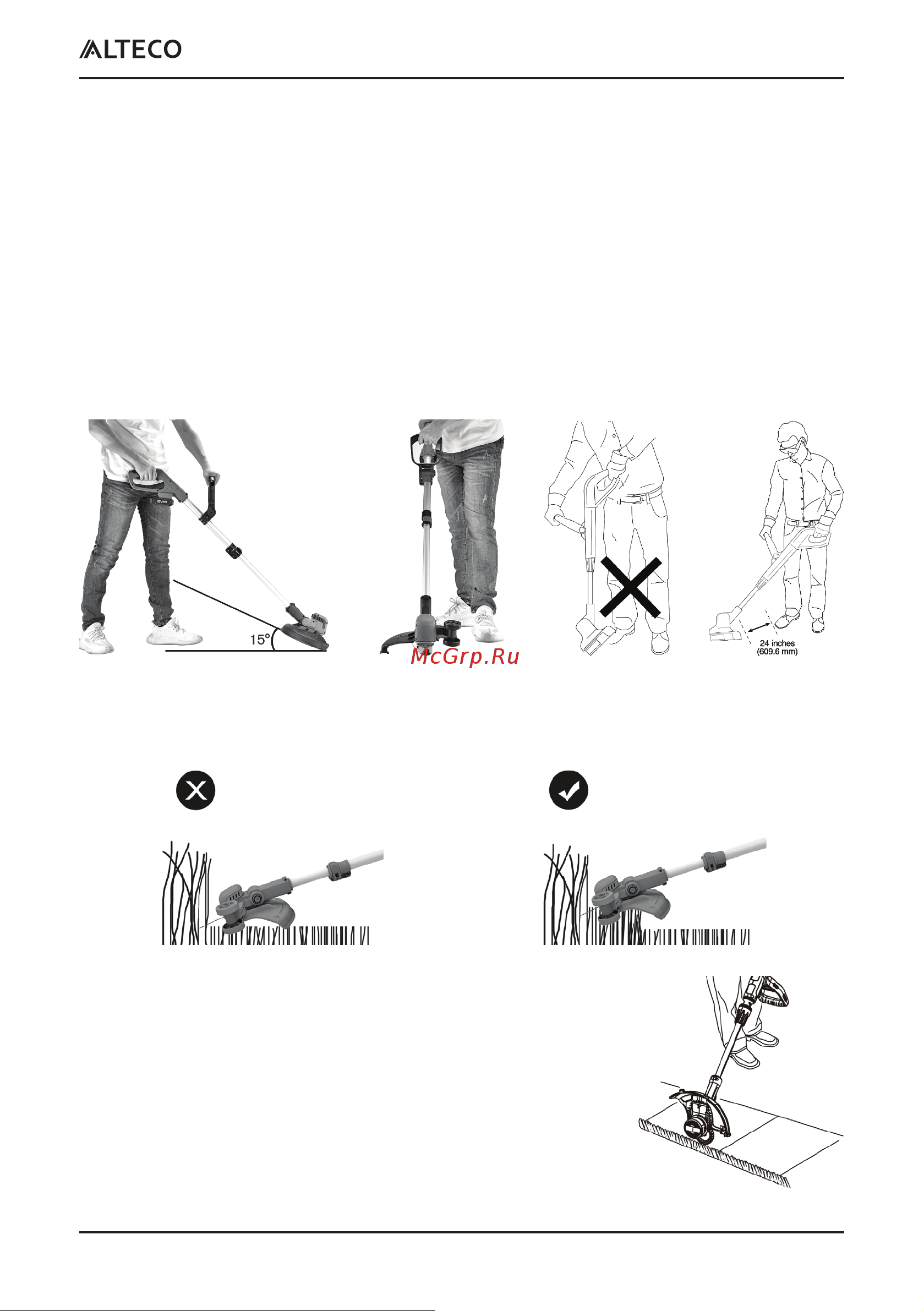 ALTECO

15°

McGrp.Ru

24 inches (609.6 mm)