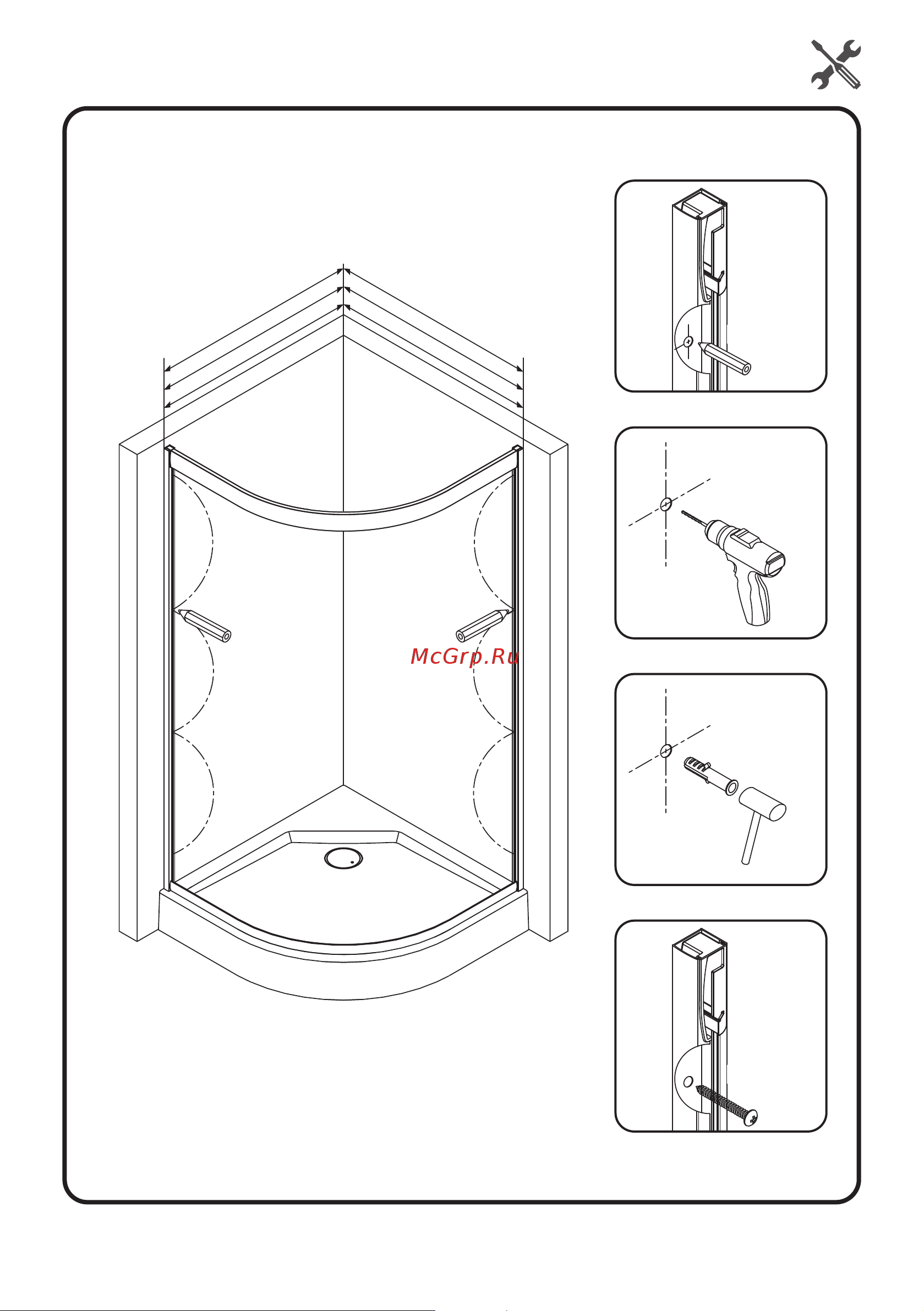 McGrp.Ru