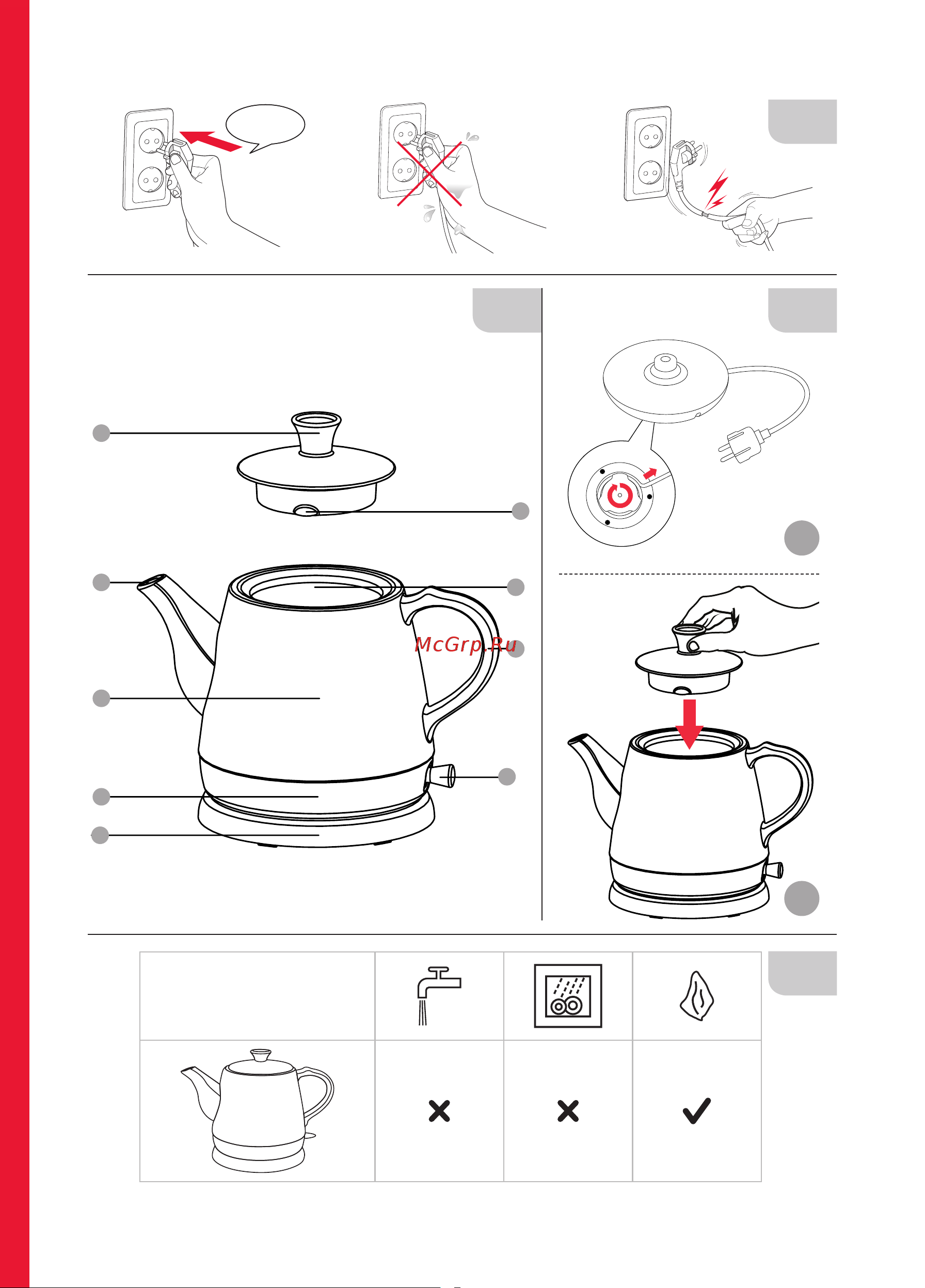 McGrp.Ru