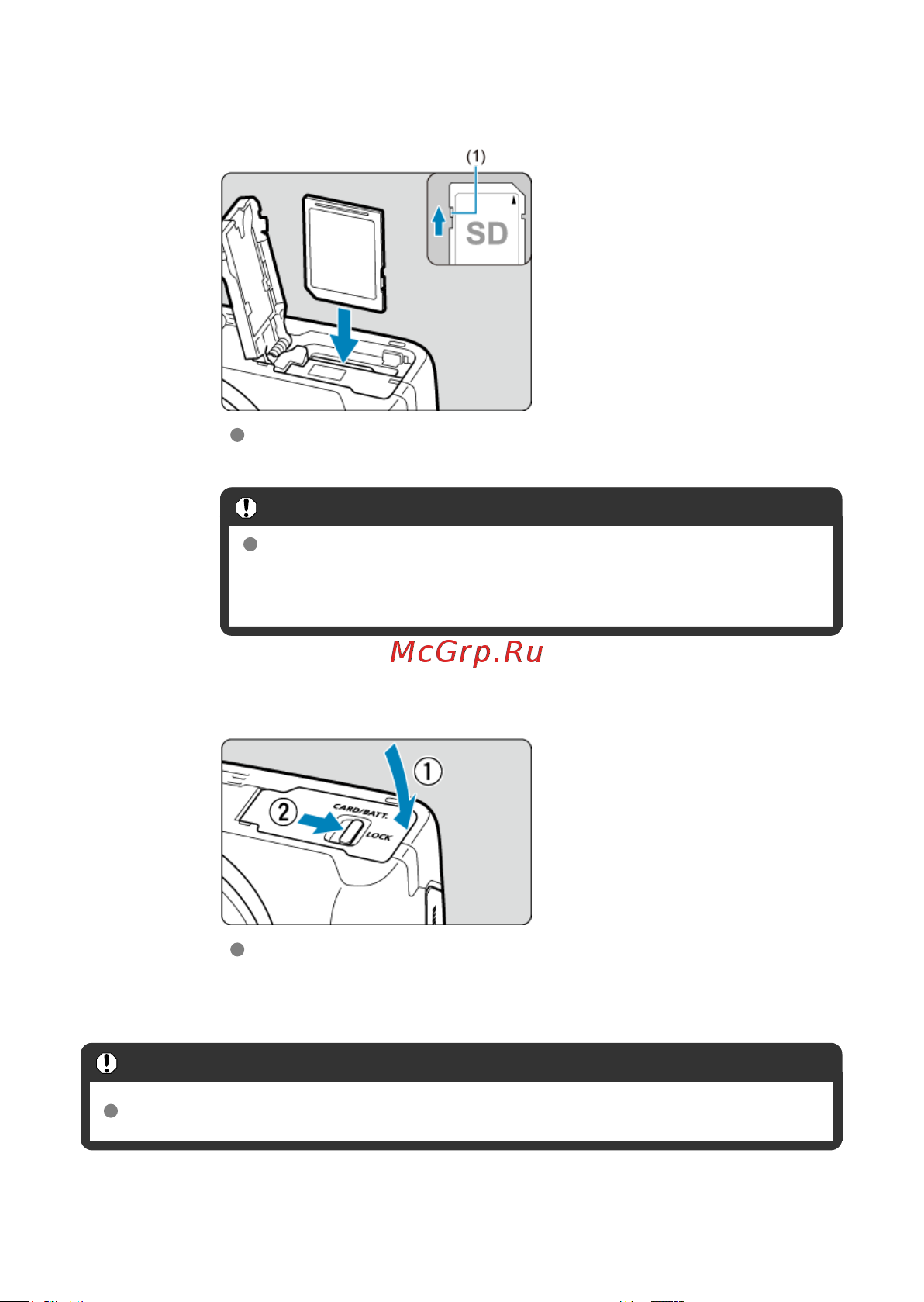 (1)

SD

McGrp.Ru

①

②

CARD/BATT.

LOCK