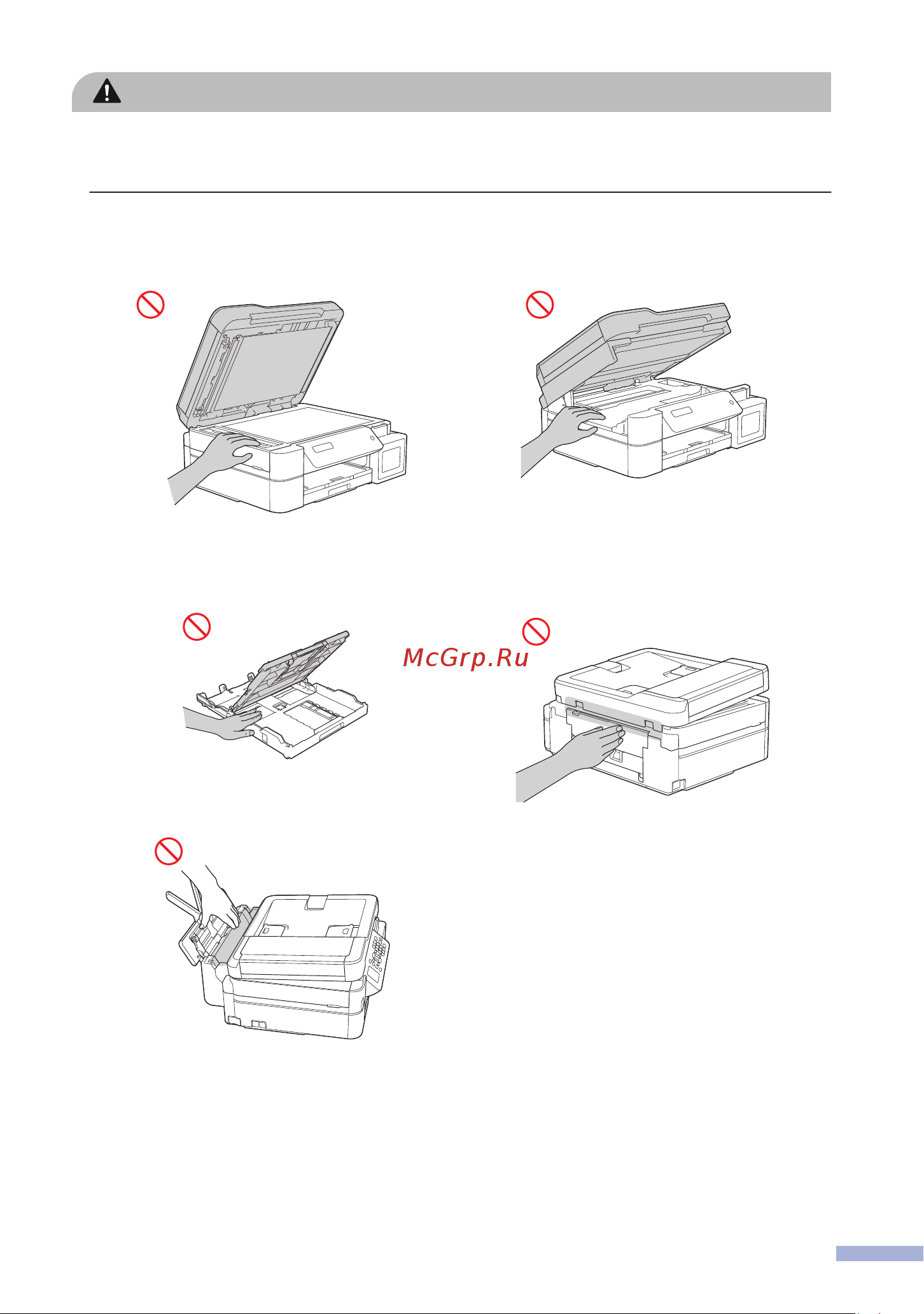 McGrp.Ru