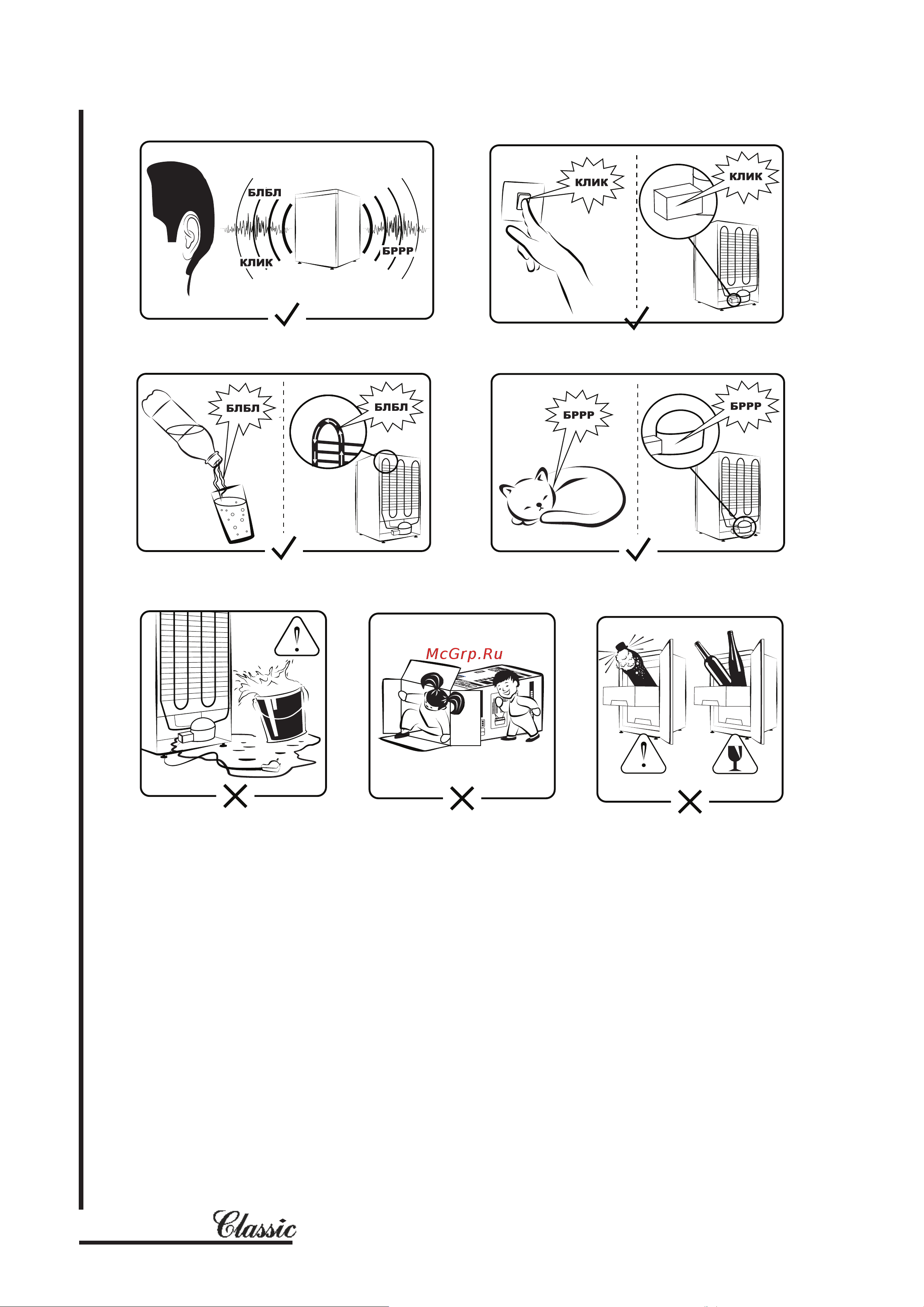 БЛБЛ
КЛИК
БРРР

КЛИК
КЛИК

БЛБЛ
БЛБЛ

БРРР
БРРР

McGrp.Ru

Classic