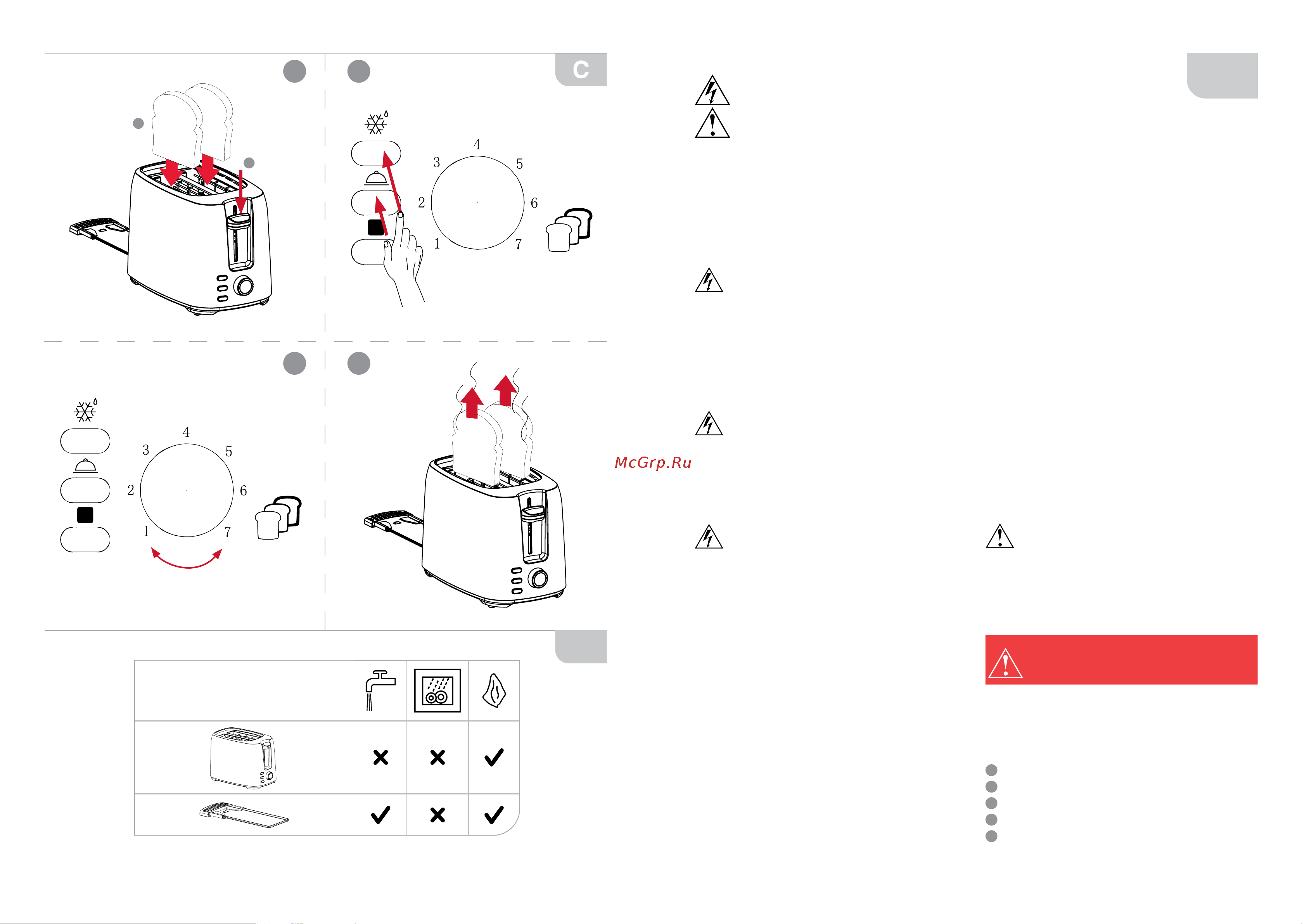 C

4
3
5
2
6
1
7

4
3
5
2
6
1
7

McGrp.Ru