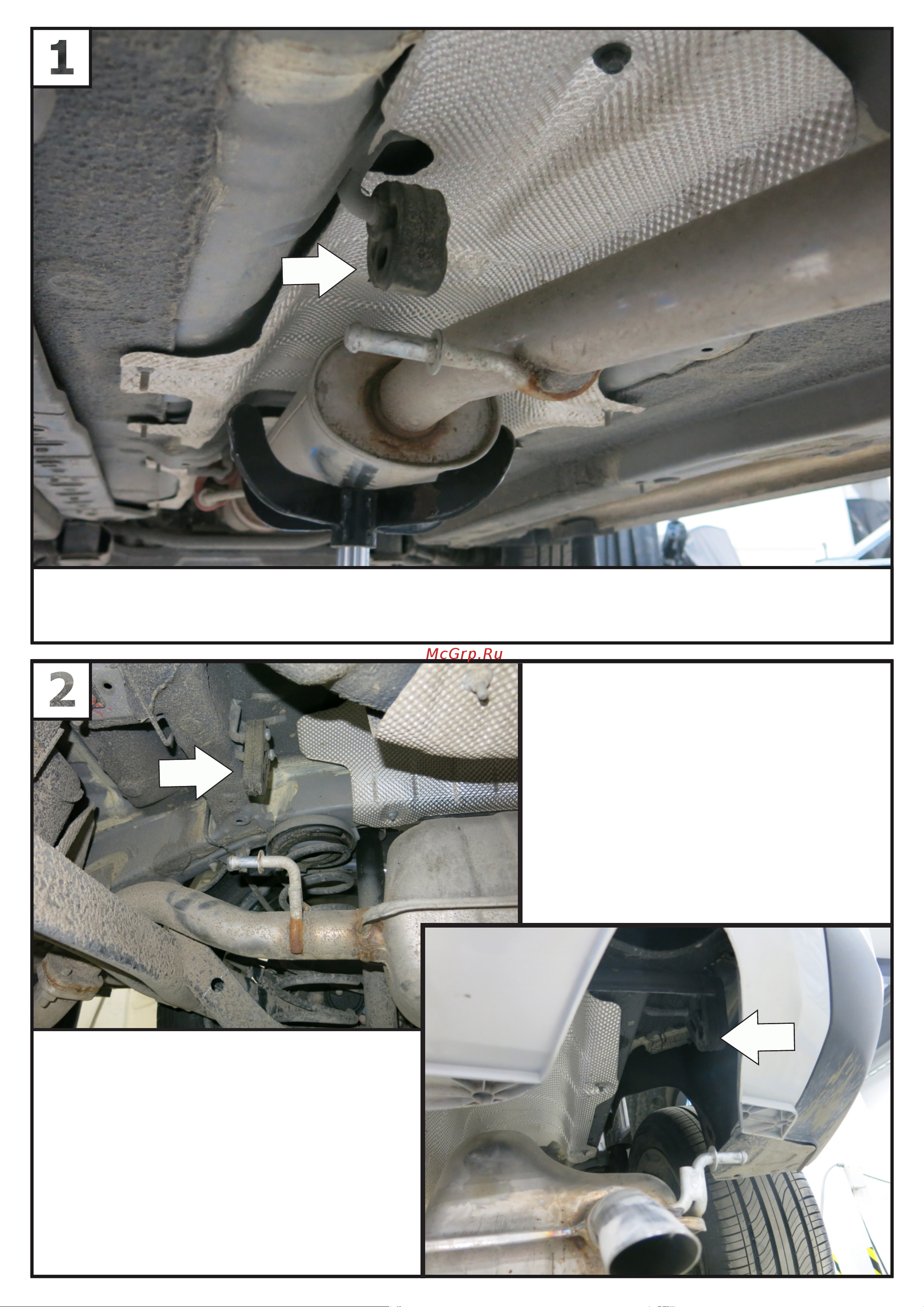 1

McGrp.Ru

2