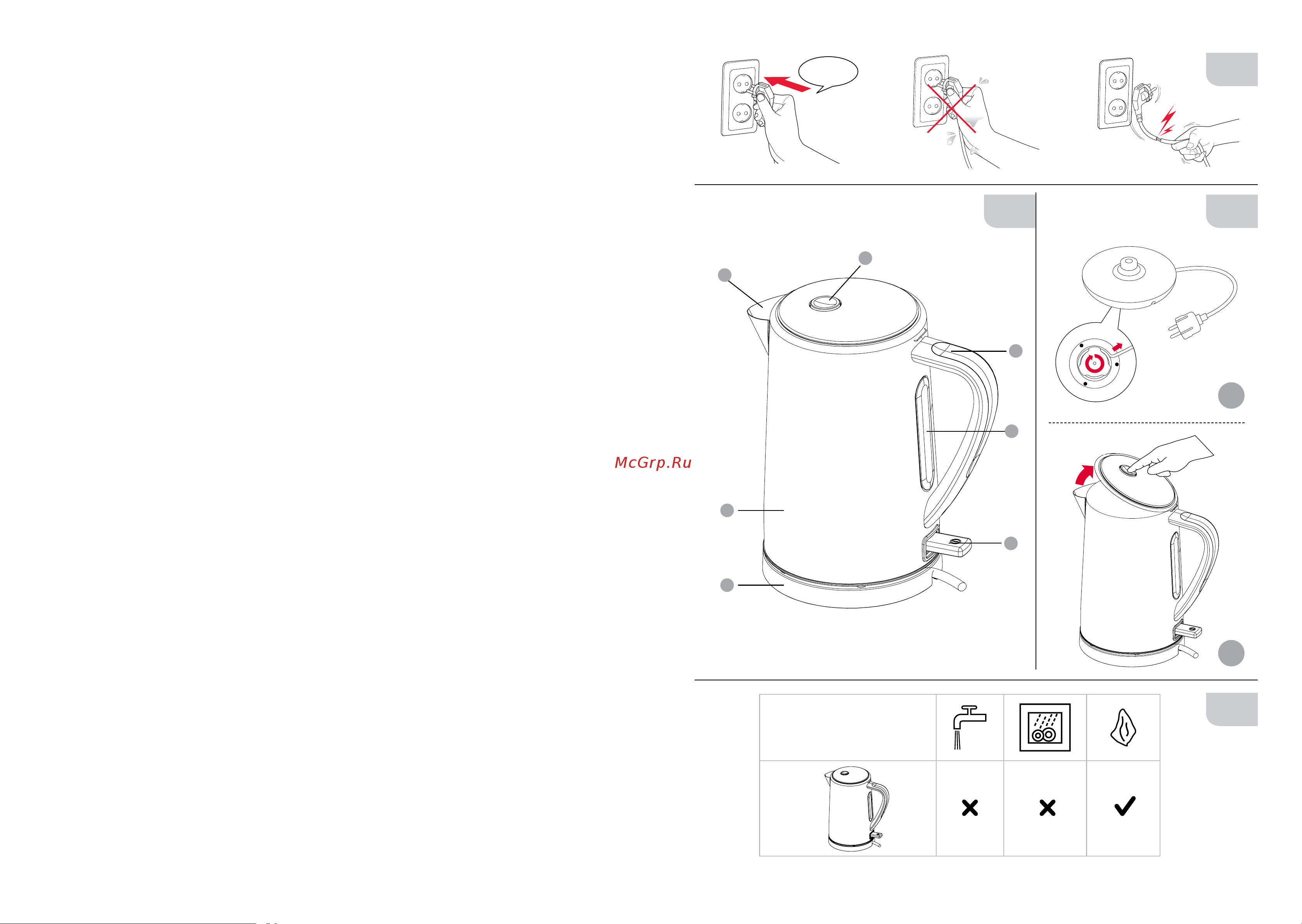 McGrp.Ru